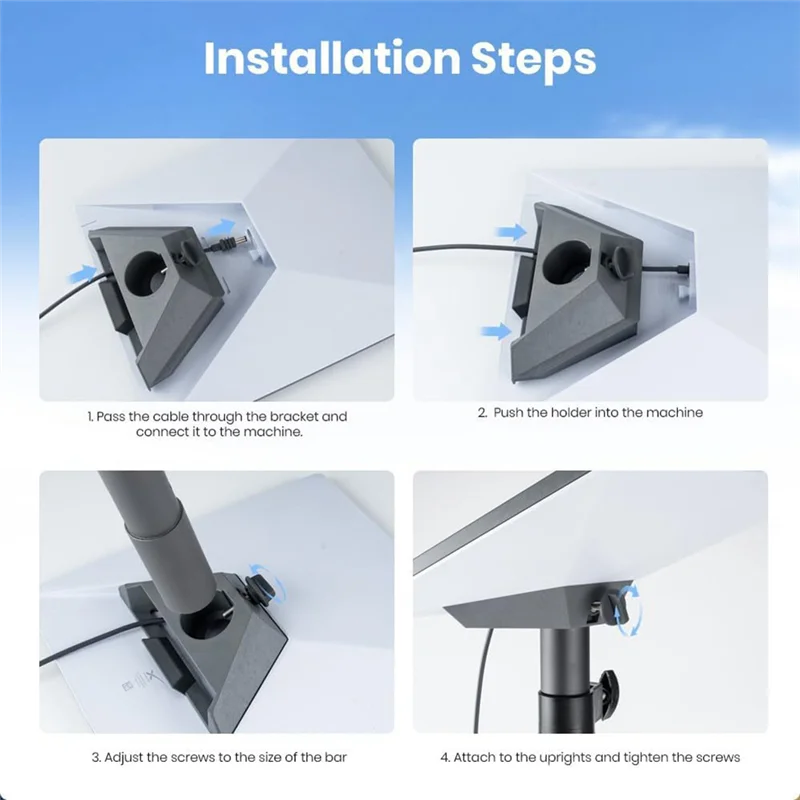 Installation Steps

1. Pass the cable through the bracket and connect it to the machine.

2. Push the holder into the machine

3. Adjust the screws to the size of the bar

4. Attach to the uprights and tighten the screws