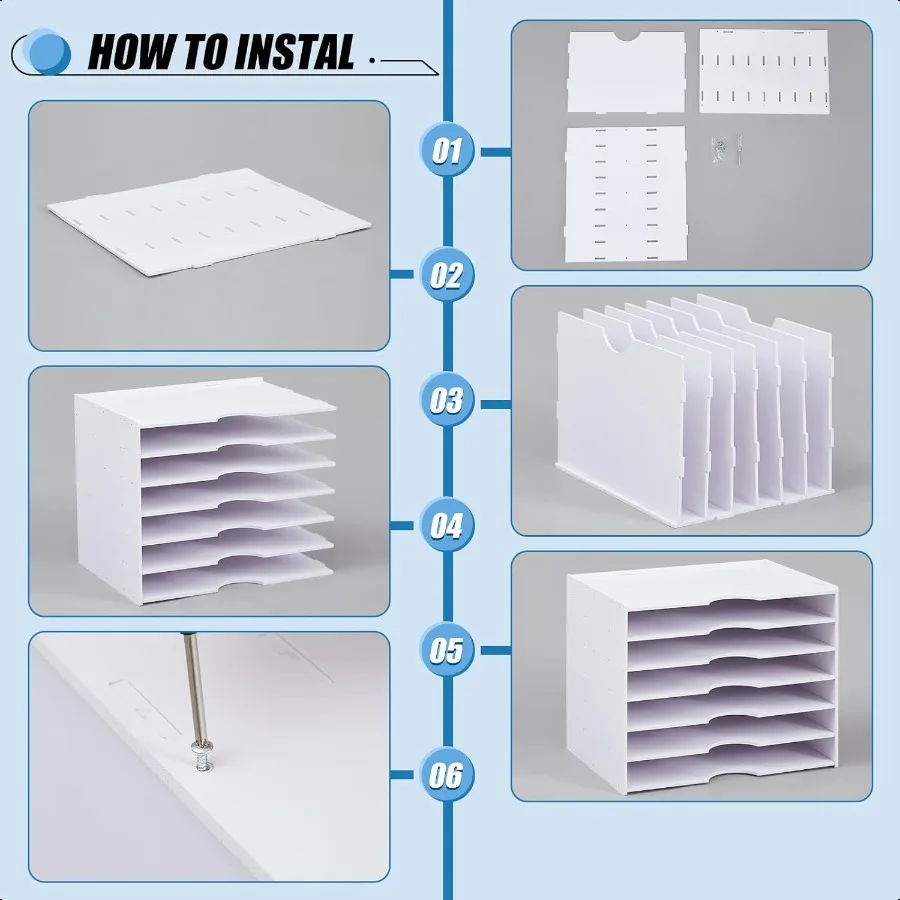 HOW TO INSTAL

01

02

03

04

05

06