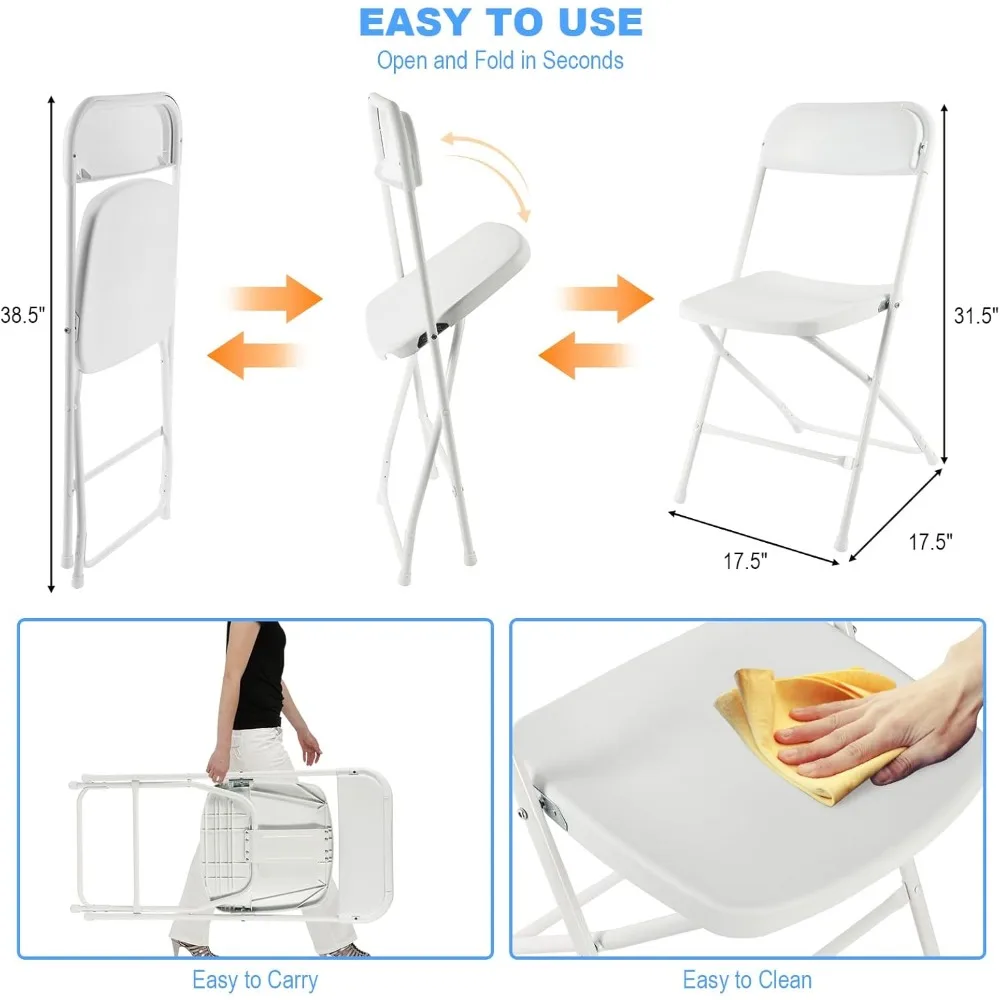 EASY TO USE
Open and Fold in Seconds

38.5"

31.5"

17.5"

17.5"

Easy to Carry

Easy to Clean