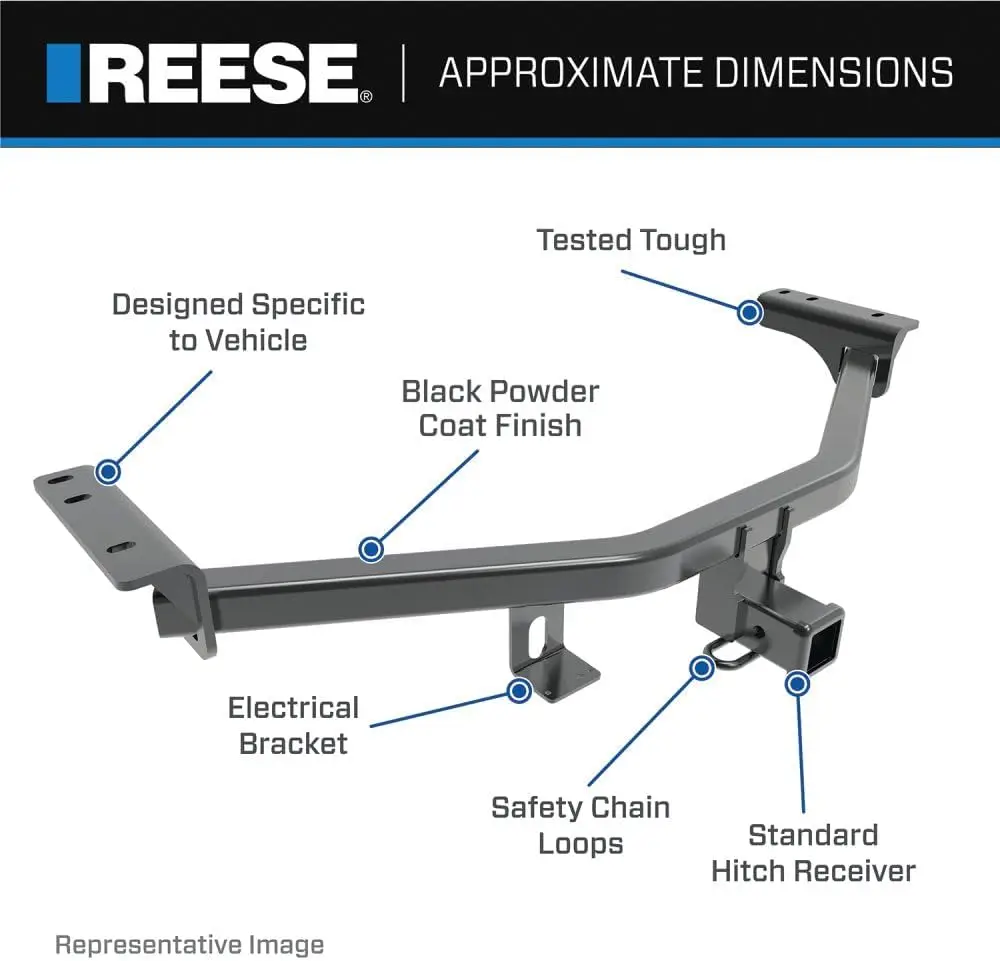 REESE® | APPROXIMATE DIMENSIONS

Tested Tough

Designed Specific to Vehicle

Black Powder Coat Finish

Electrical Bracket

Safety Chain Loops

Standard Hitch Receiver

Representative Image