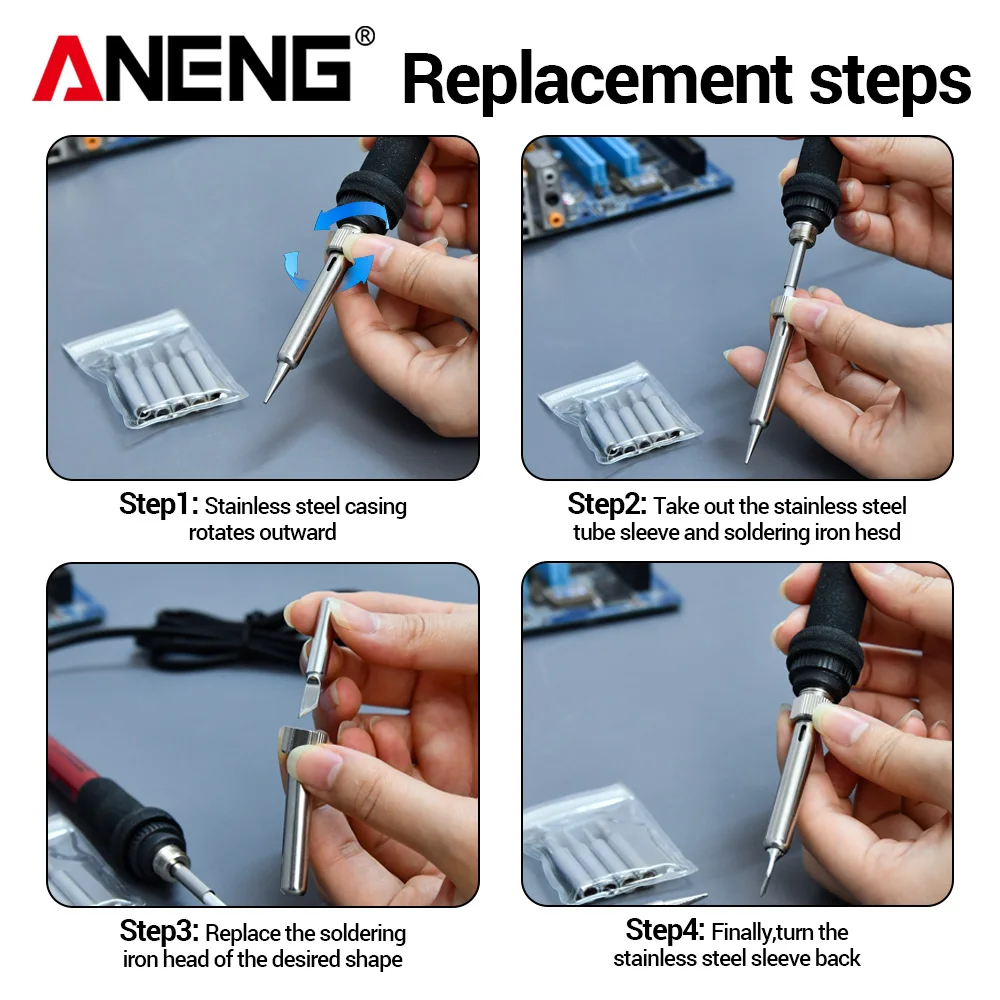 ANENG® Replacement steps

Step1: Stainless steel casing rotates outward

Step2: Take out the stainless steel tube sleeve and soldering iron hesd

Step3: Replace the soldering iron head of the desired shape

Step4: Finally,turn the stainless steel sleeve back