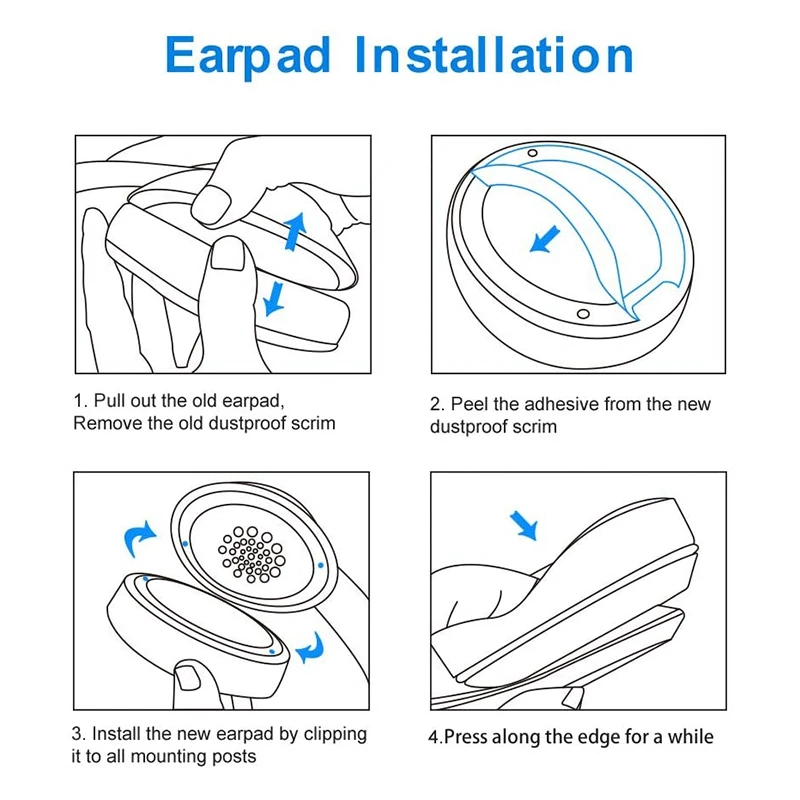 Earpad Installation

1. Pull out the old earpad, Remove the old dustproof scrim

2. Peel the adhesive from the new dustproof scrim

3. Install the new earpad by clipping it to all mounting posts

4.Press along the edge for a while