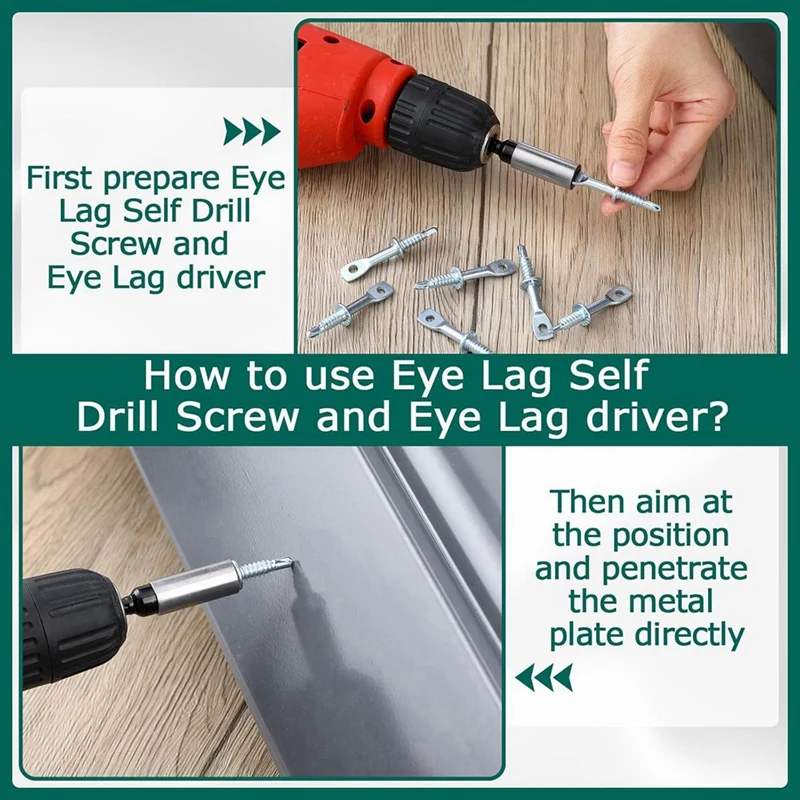 First prepare Eye Lag Self Drill Screw and Eye Lag driver

How to use Eye Lag Self Drill Screw and Eye Lag driver?

Then aim at the position and penetrate the metal plate directly