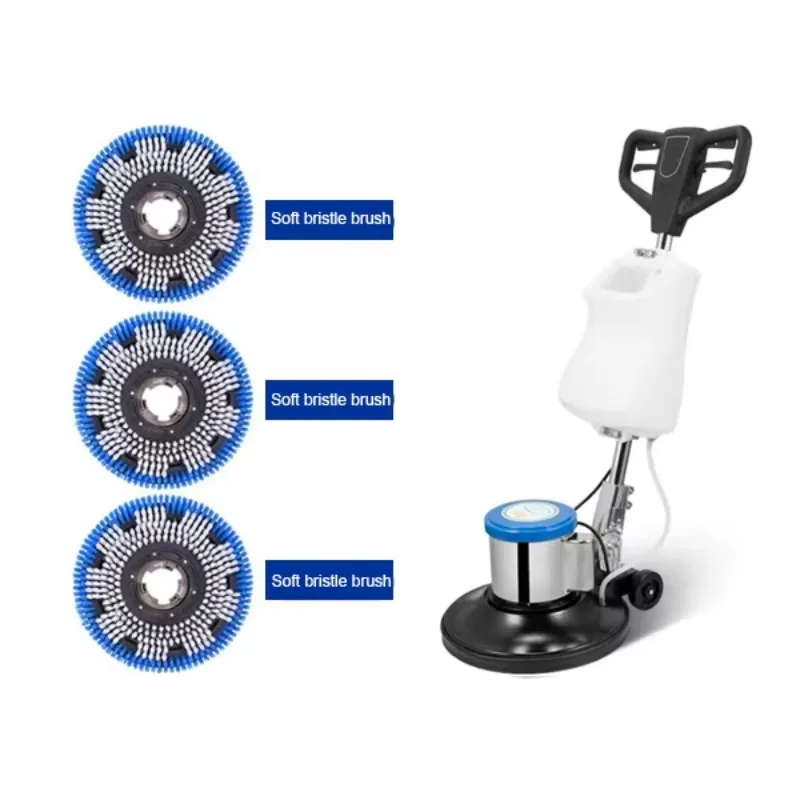 Soft bristle brush

Soft bristle brush

Soft bristle brush