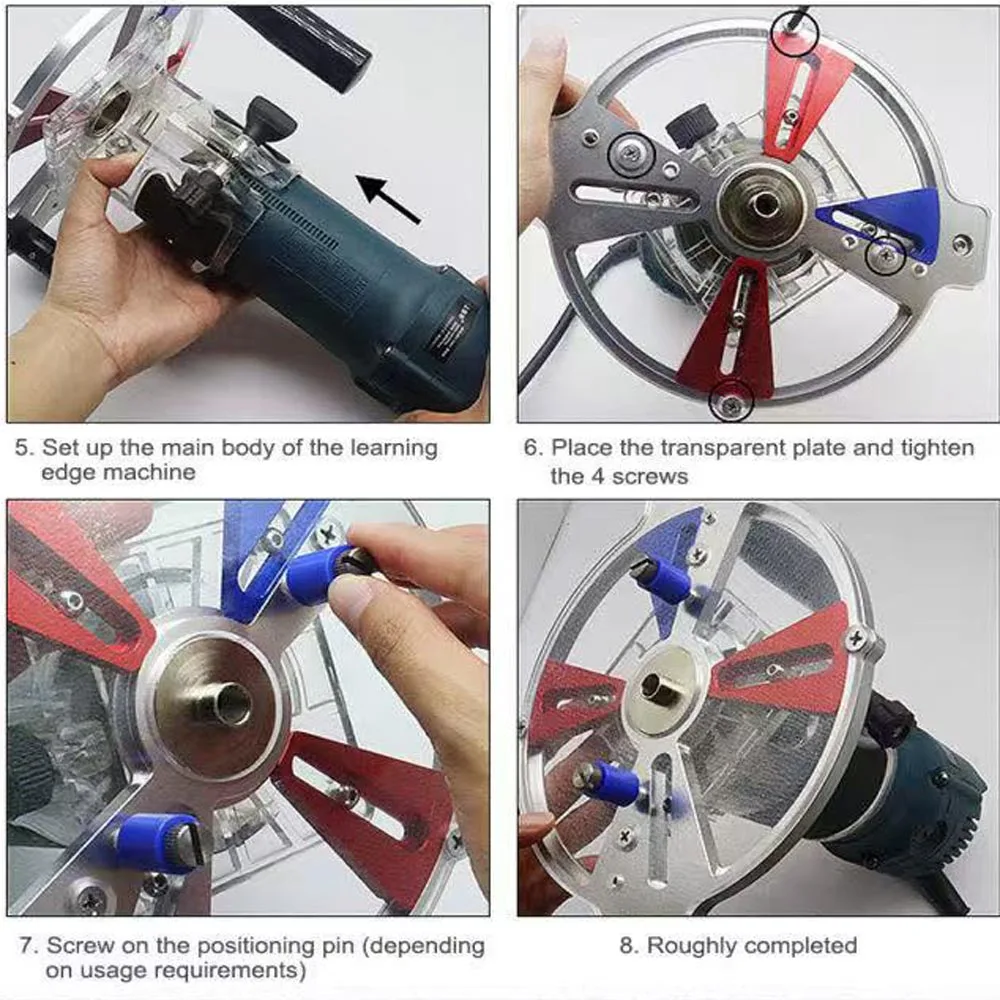 5. Set up the main body of the learning edge machine

6. Place the transparent plate and tighten the 4 screws

7. Screw on the positioning pin (depending on usage requirements)

8. Roughly completed