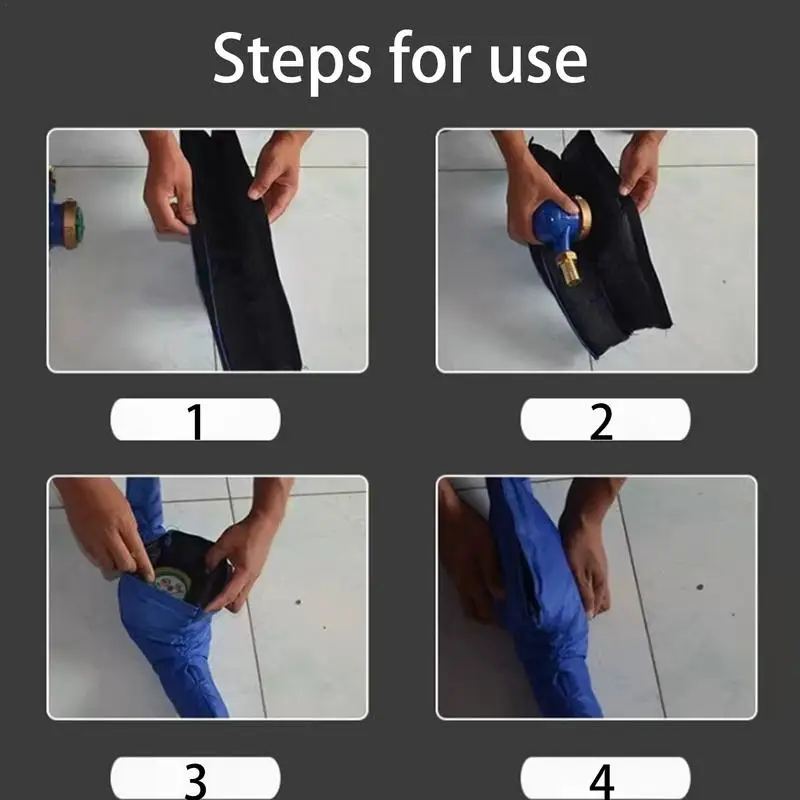 Steps for use

1

2

3

4