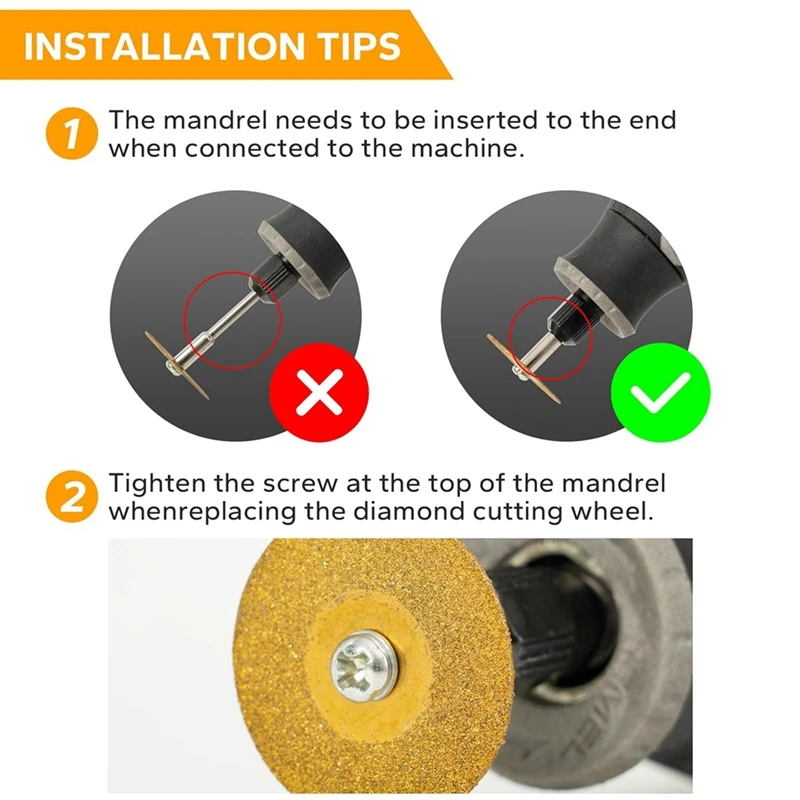 INSTALLATION TIPS

1 The mandrel needs to be inserted to the end when connected to the machine.

2 Tighten the screw at the top of the mandrel whenreplacing the diamond cutting wheel.