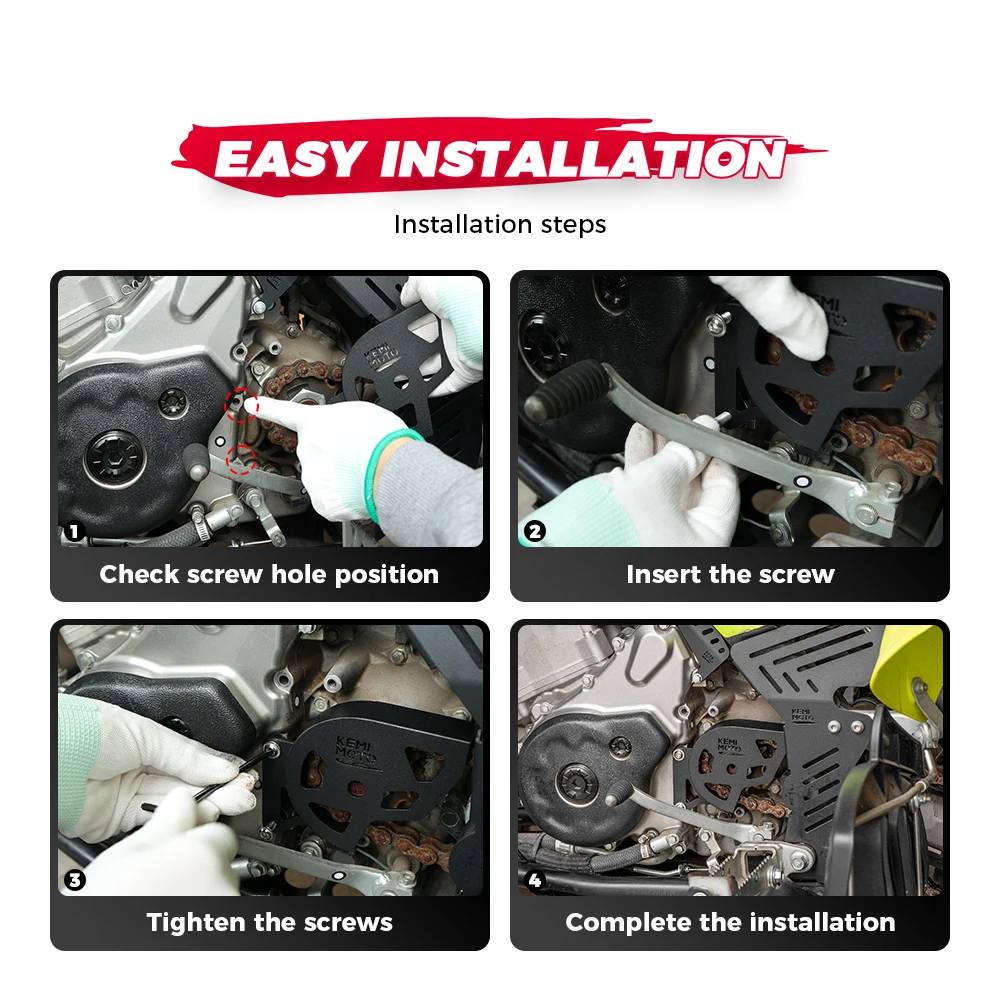 EASY INSTALLATION

Installation steps

KEMI MOTO

1

Check screw hole position

KEMI MOTO

2

Insert the screw

KEMI MOTO

3

Tighten the screws

KEMI MOTO

KEMI MOTO

4

Complete the installation