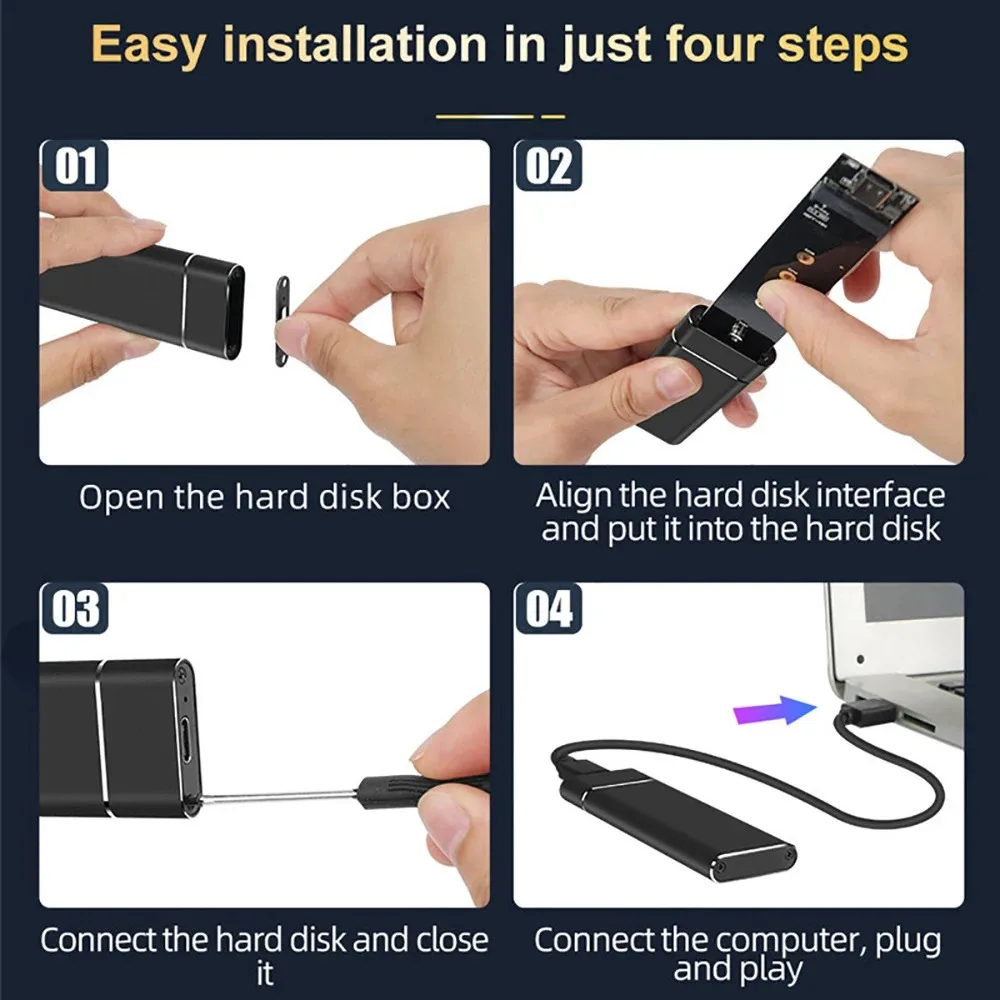 Easy installation in just four steps

01

Open the hard disk box

02

Align the hard disk interface and put it into the hard disk

03

Connect the hard disk and close it

04

Connect the computer, plug and play