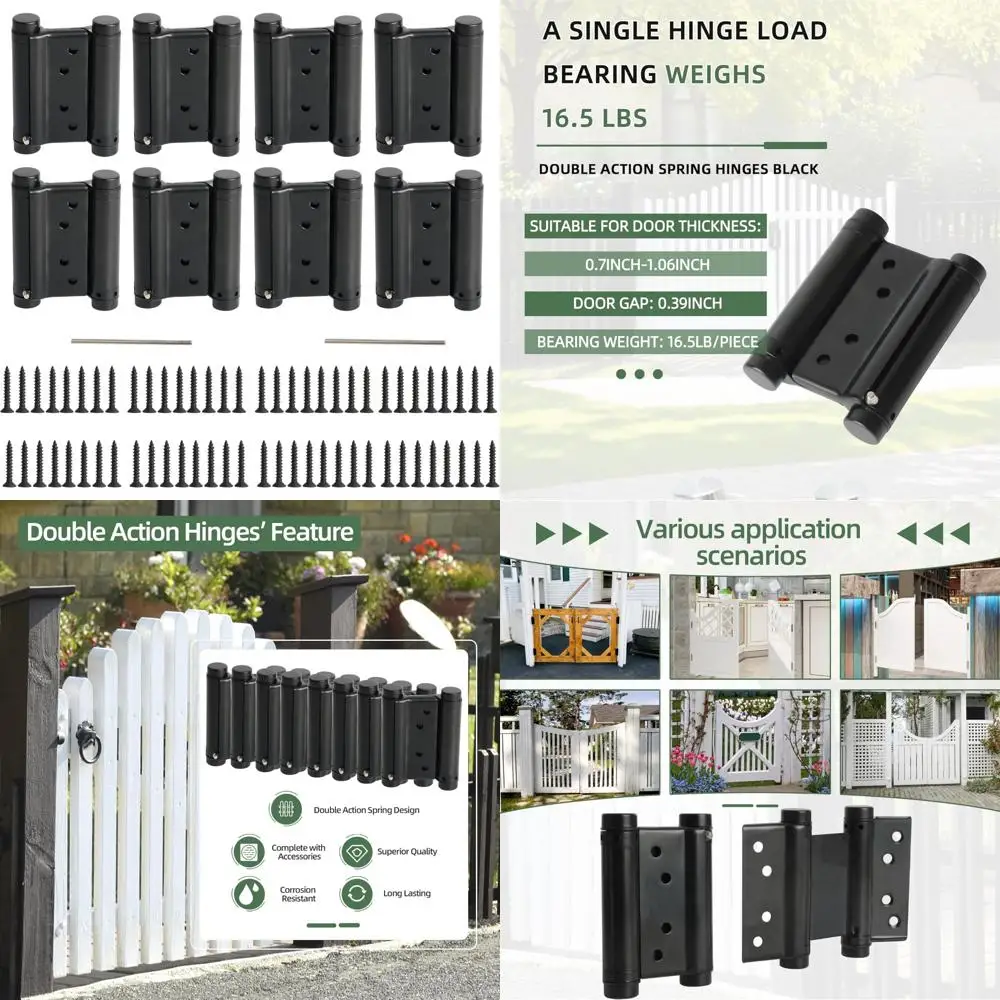 A SINGLE HINGE LOAD BEARING WEIGHS 16.5 LBS

DOUBLE ACTION SPRING HINGES BLACK

SUITABLE FOR DOOR THICKNESS:

0.7INCH-1.06INCH

DOOR GAP: 0.39INCH

BEARING WEIGHT: 16.5LB/PIECE

Double Action Hinges' Feature

Double Action Spring Design

Complete with Accessories

Superior Quality

Corrosion Resistant

Long Lasting

Various application scenarios