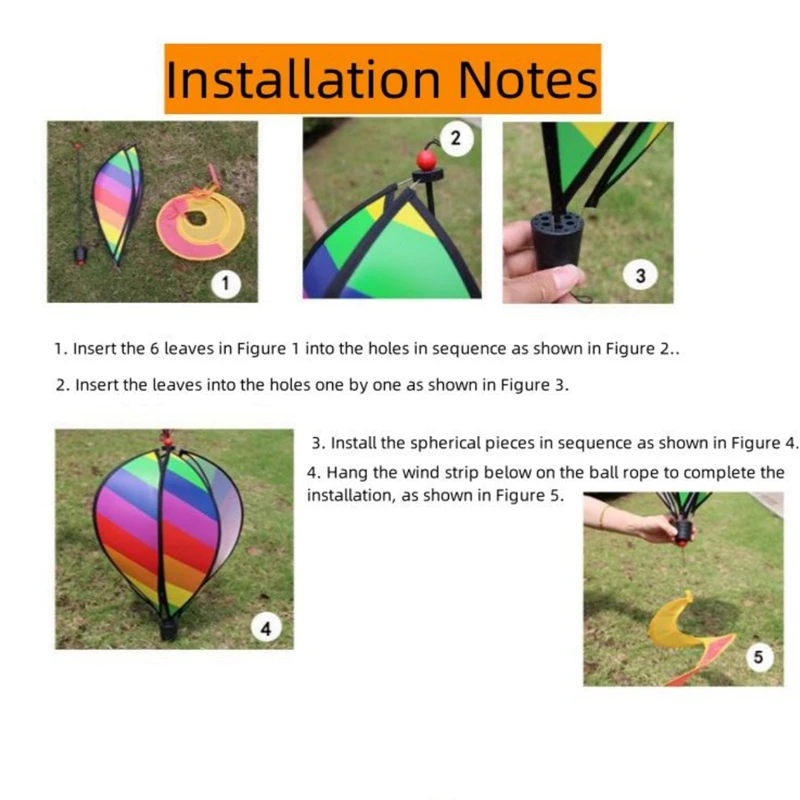 Installation Notes

1

2

3

1. Insert the 6 leaves in Figure 1 into the holes in sequence as shown in Figure 2..

2. Insert the leaves into the holes one by one as shown in Figure 3.

4

3. Install the spherical pieces in sequence as shown in Figure 4.

4. Hang the wind strip below on the ball rope to complete the installation, as shown in Figure 5.

5