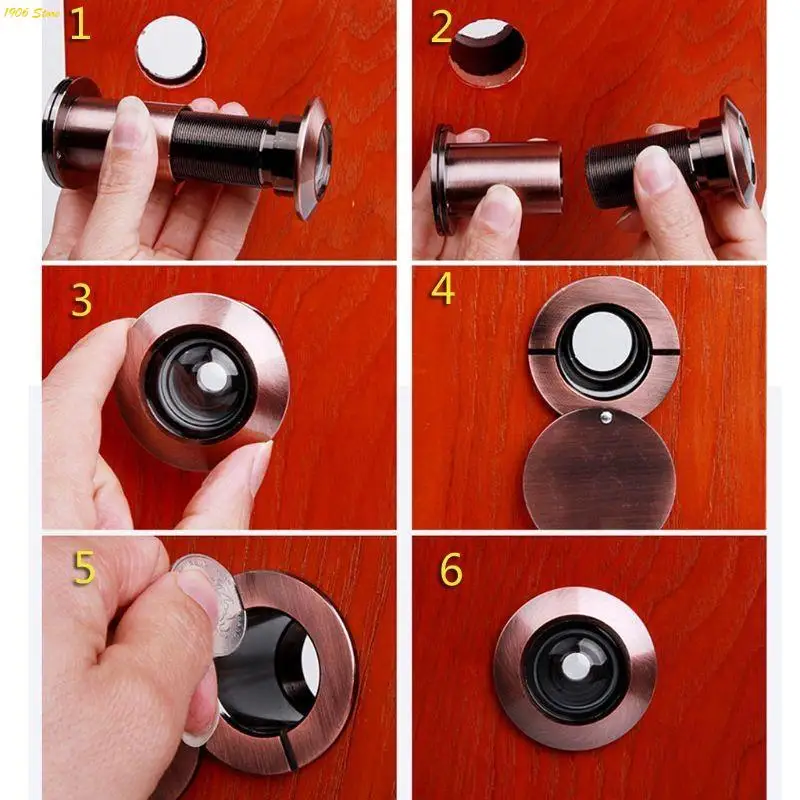 1906 Store

1

2

3

4

5

6