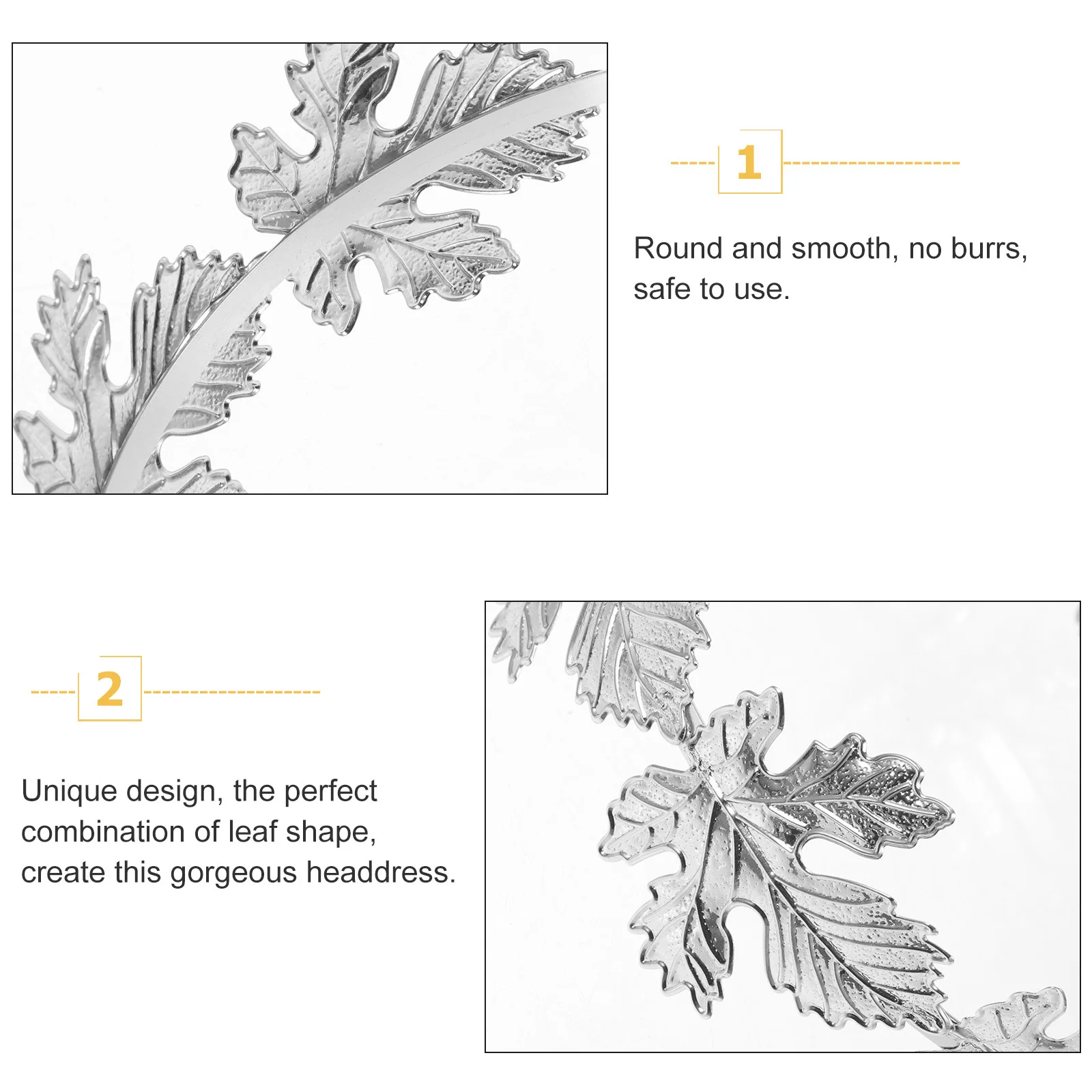 1

Round and smooth, no burrs, safe to use.

2

Unique design, the perfect combination of leaf shape, create this gorgeous headdress.