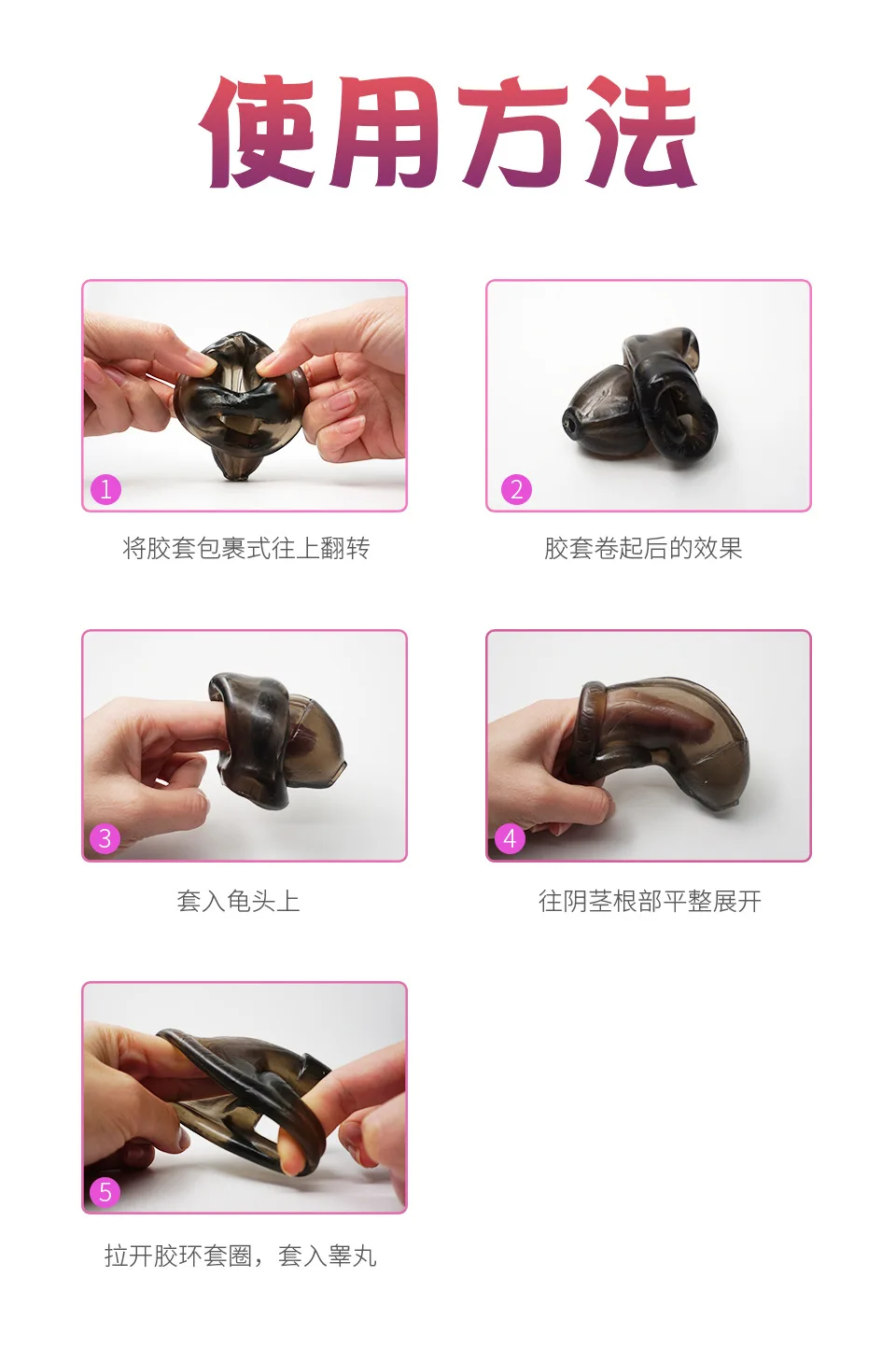 使用方法

1
将胶套包裹式往上翻转

2
胶套卷起后的效果

3
套入龟头上

4
往阴茎根部平整展开

5
拉开胶环套圈，套入睾丸