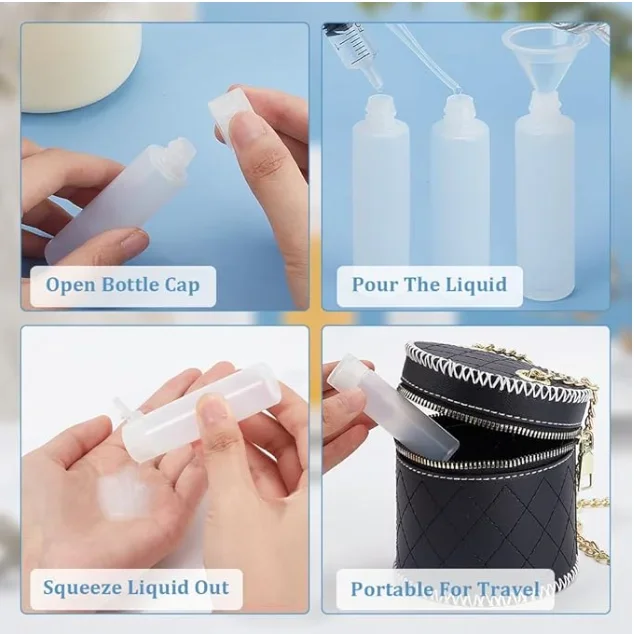 Open Bottle Cap

Pour The Liquid

Squeeze Liquid Out

Portable For Travel