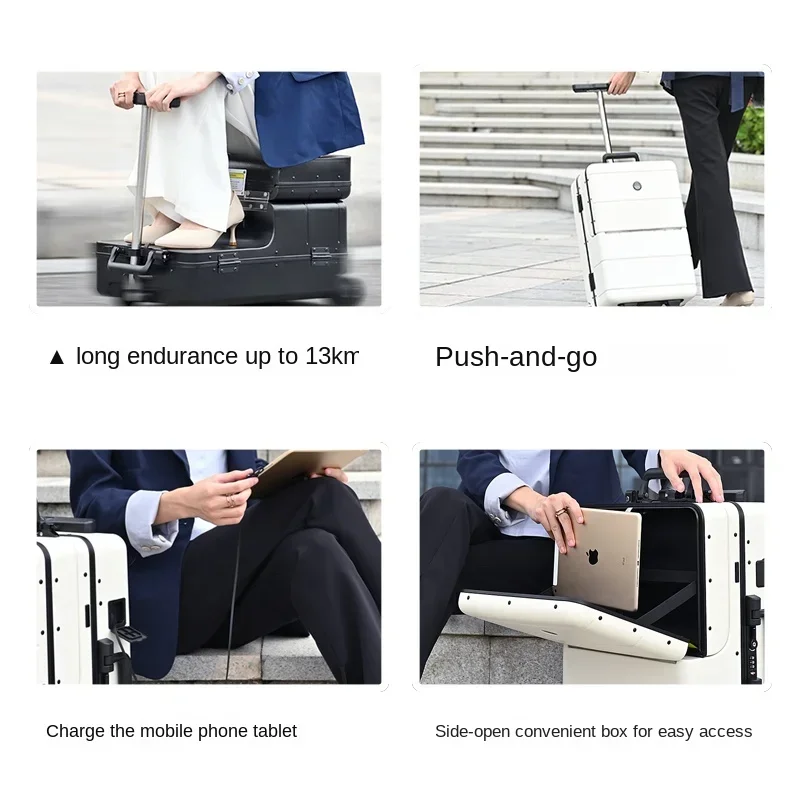 ▲ long endurance up to 13km

Push-and-go

Charge the mobile phone tablet

Side-open convenient box for easy access