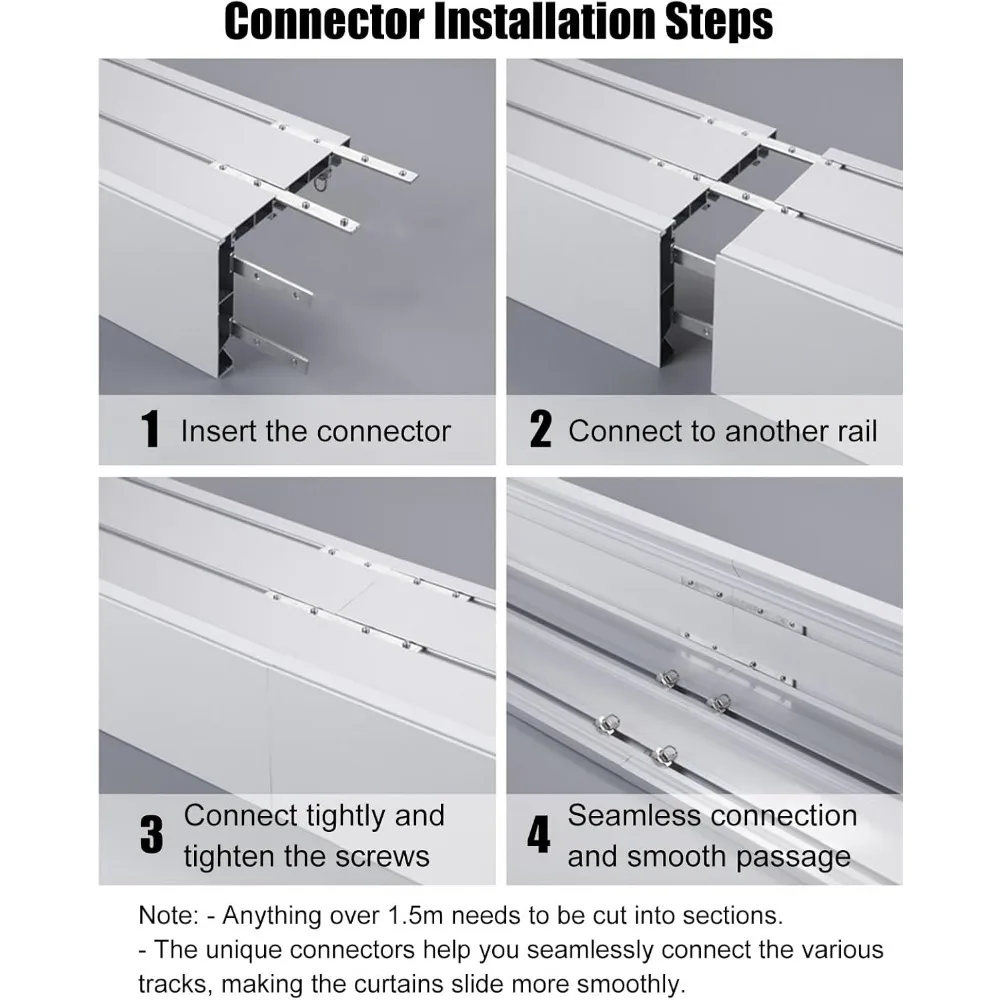 Connector Installation Steps

1 Insert the connector

2 Connect to another rail

3 Connect tightly and tighten the screws

4 Seamless connection and smooth passage

Note: - Anything over 1.5m needs to be cut into sections.
- The unique connectors help you seamlessly connect the various tracks, making the curtains slide more smoothly.