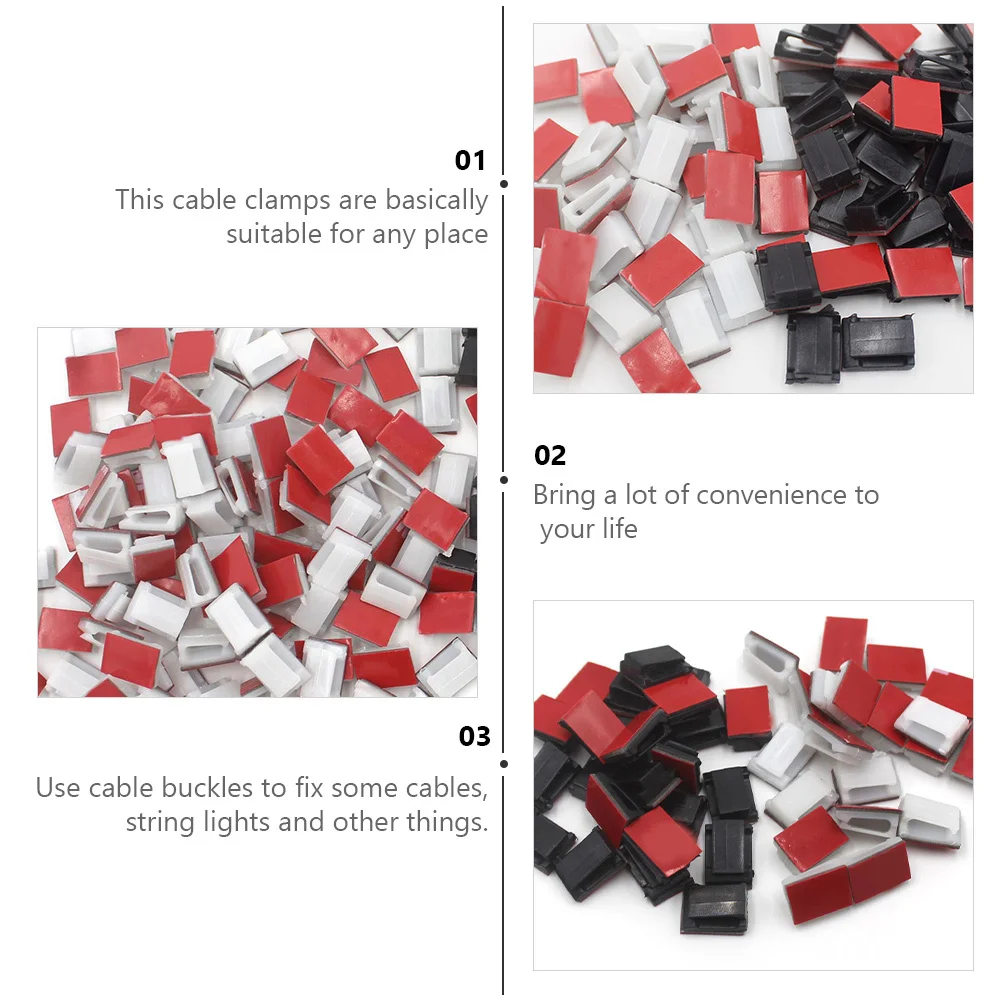 01

This cable clamps are basically suitable for any place

02

Bring a lot of convenience to your life

03

Use cable buckles to fix some cables, string lights and other things.