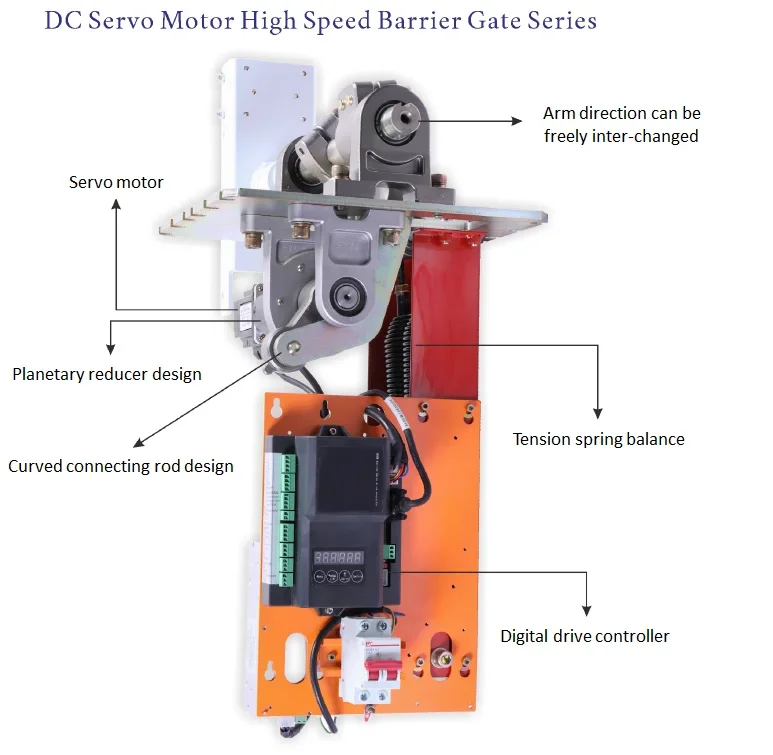 DC Servo Motor High Speed Barrier Gate Series

Arm direction can be freely inter-changed

Servo motor

Planetary reducer design

Curved connecting rod design

Tension spring balance

Digital drive controller