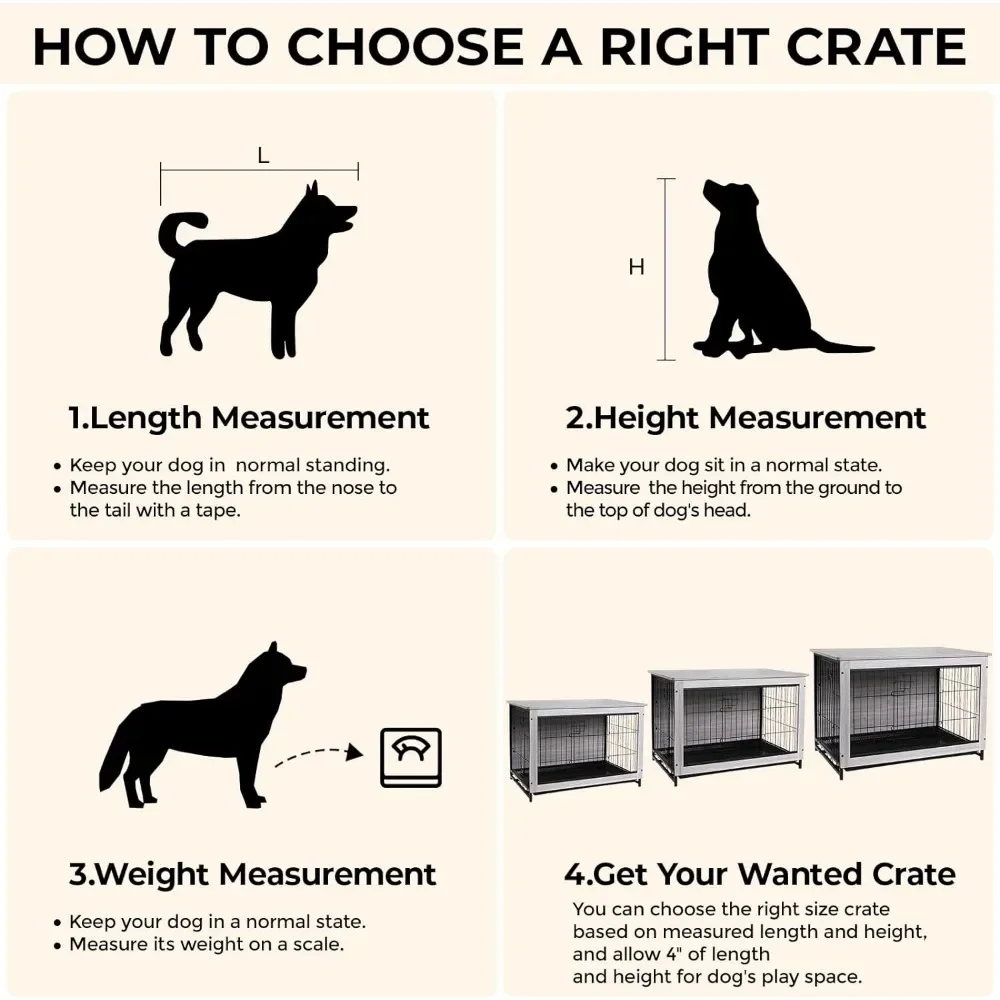 HOW TO CHOOSE A RIGHT CRATE

L

1.Length Measurement

• Keep your dog in normal standing.
• Measure the length from the nose to the tail with a tape.

H

2.Height Measurement

• Make your dog sit in a normal state.
• Measure the height from the ground to the top of dog's head.

3.Weight Measurement

• Keep your dog in a normal state.
• Measure its weight on a scale.

4.Get Your Wanted Crate

You can choose the right size crate based on measured length and height, and allow 4" of length and height for dog's play space.