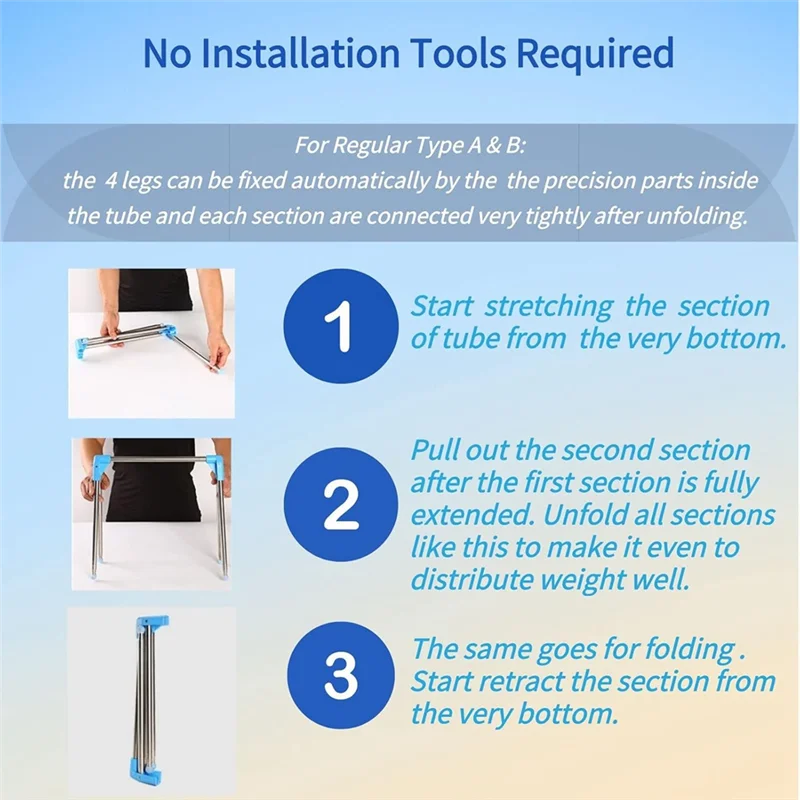 No Installation Tools Required

For Regular Type A & B:
the 4 legs can be fixed automatically by the the precision parts inside the tube and each section are connected very tightly after unfolding.

1

Start stretching the section of tube from the very bottom.

2

Pull out the second section after the first section is fully extended. Unfold all sections like this to make it even to distribute weight well.

3

The same goes for folding . Start retract the section from the very bottom.