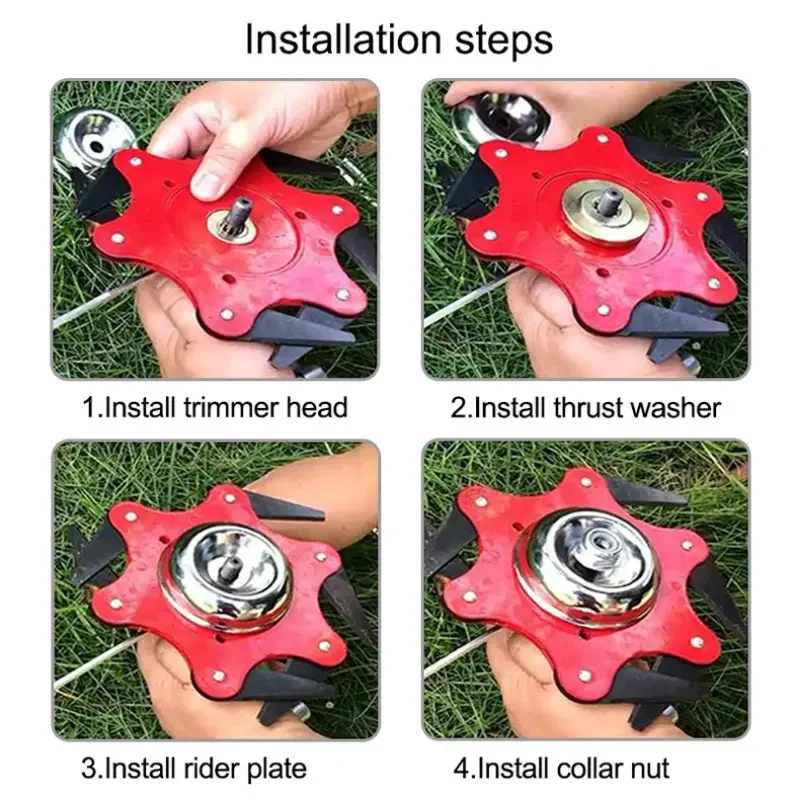 Installation steps

1.Install trimmer head

2.Install thrust washer

3.Install rider plate

4.Install collar nut