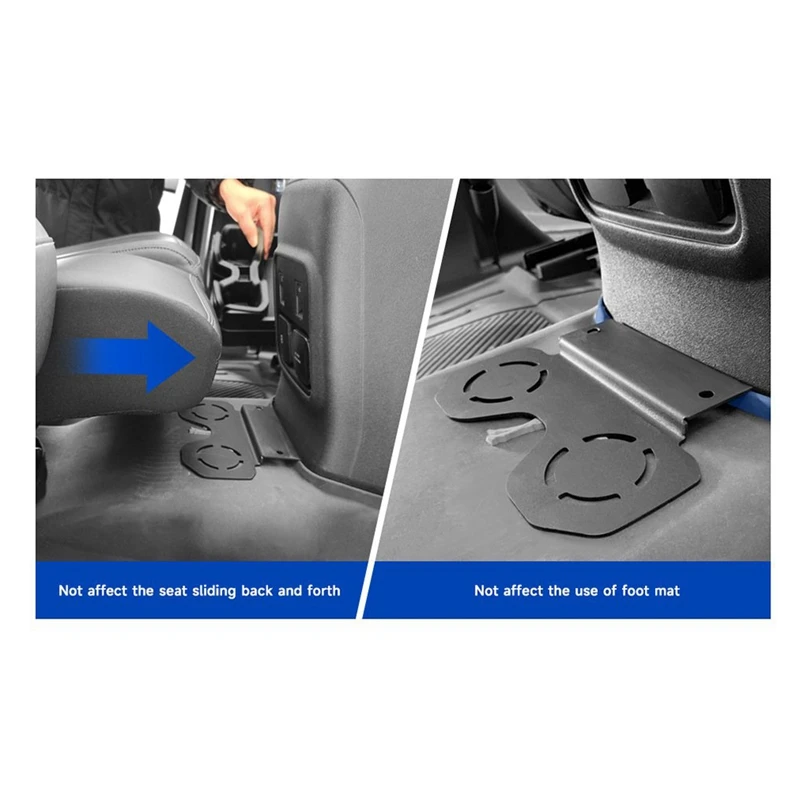 Not affect the seat sliding back and forth

Not affect the use of foot mat