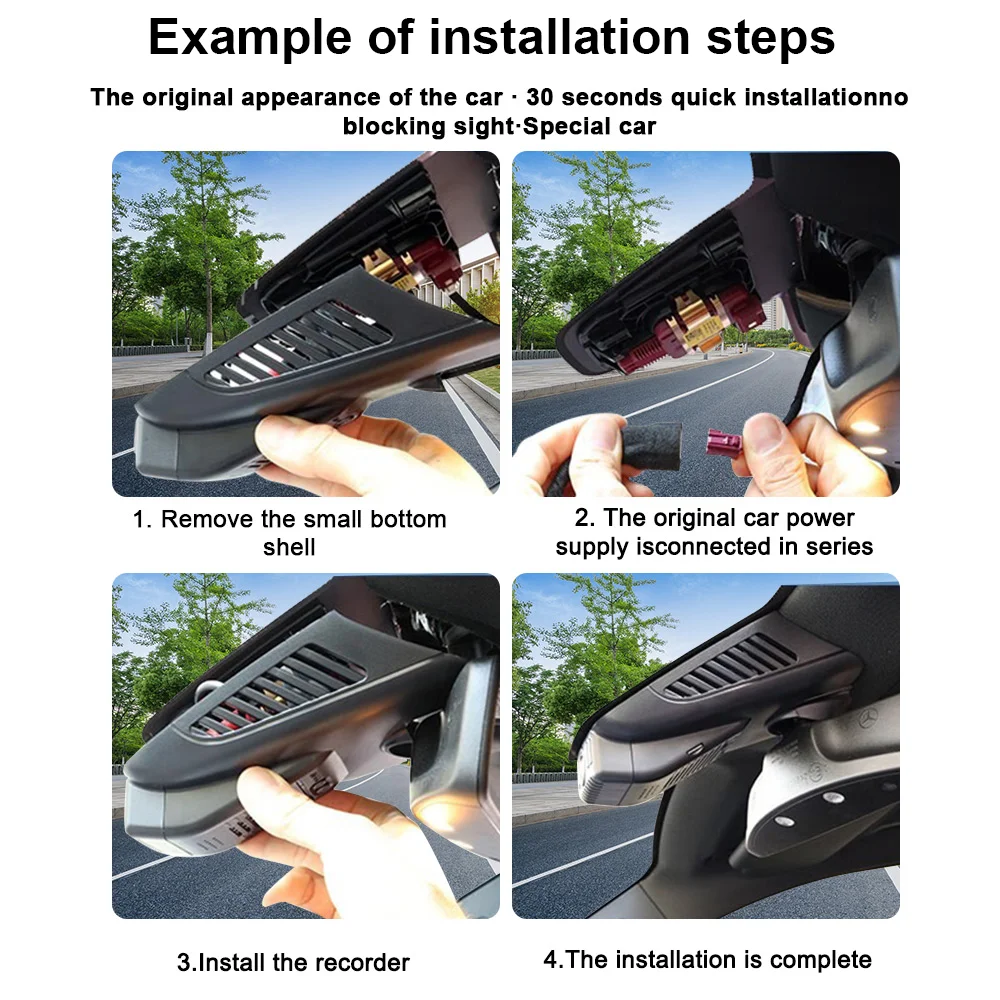 Example of installation steps

The original appearance of the car · 30 seconds quick installationno blocking sight·Special car

1. Remove the small bottom shell

2. The original car power supply isconnected in series

3.Install the recorder

4.The installation is complete