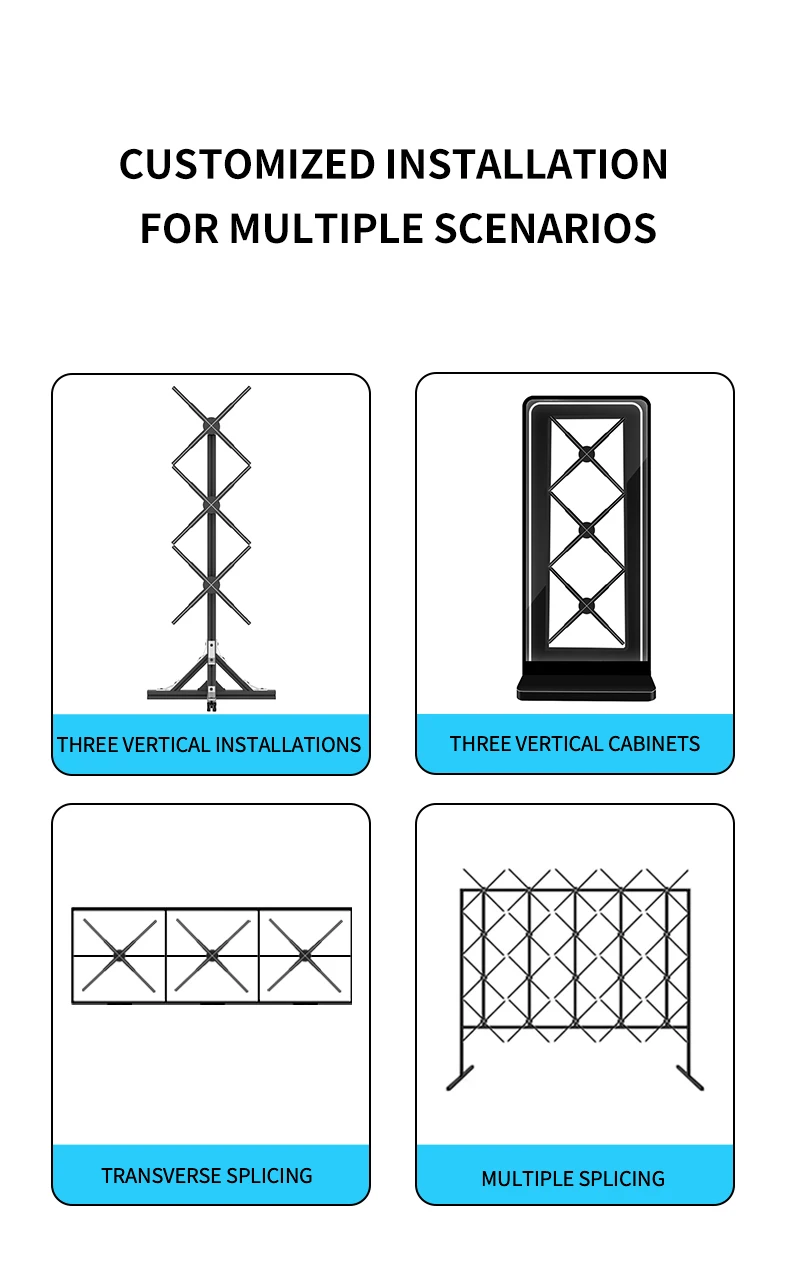 CUSTOMIZED INSTALLATION
FOR MULTIPLE SCENARIOS

THREE VERTICAL INSTALLATIONS

THREE VERTICAL CABINETS

TRANSVERSE SPLICING

MULTIPLE SPLICING