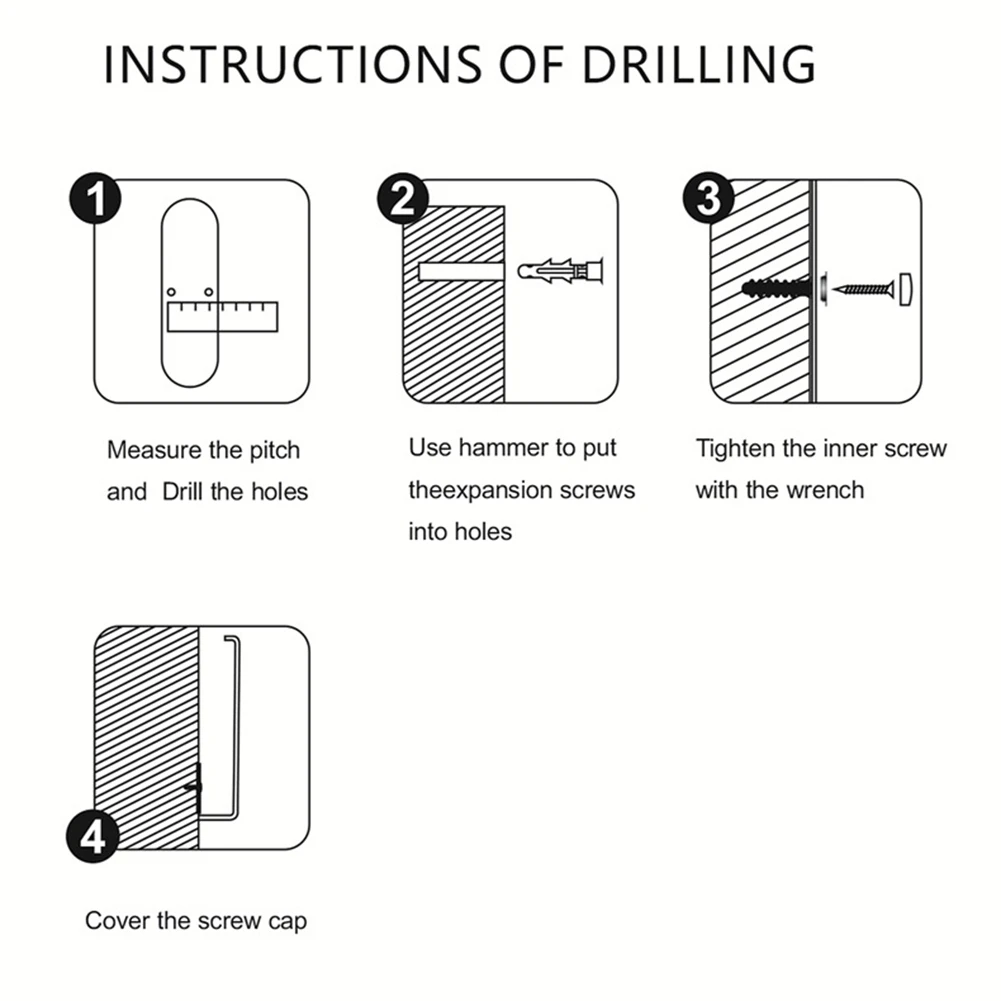 INSTRUCTIONS OF DRILLING

1

Measure the pitch and Drill the holes

2

Use hammer to put theexpansion screws into holes

3

Tighten the inner screw with the wrench

4

Cover the screw cap