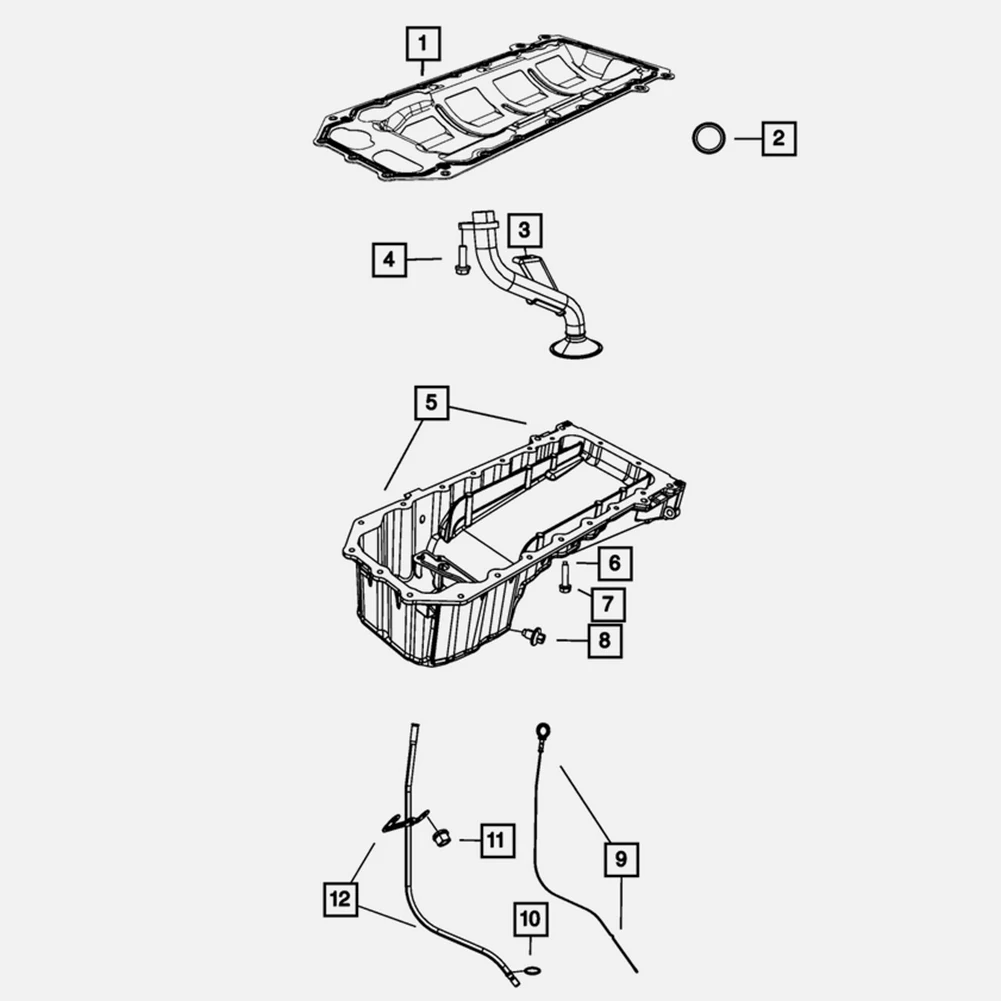 1
2
4
3
5
6
7
8
11
9
12
10