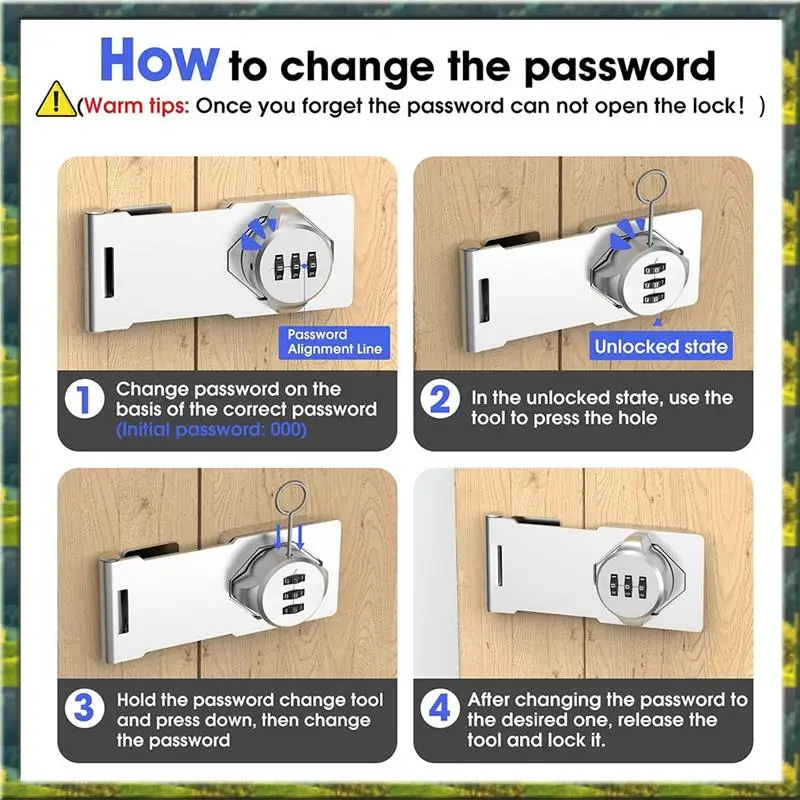 How to change the password

(Warm tips: Once you forget the password can not open the lock！)

Password Alignment Line

1 Change password on the basis of the correct password (Initial password: 000)

Unlocked state

2 In the unlocked state, use the tool to press the hole

3 Hold the password change tool and press down, then change the password

4 After changing the password to the desired one, release the tool and lock it.