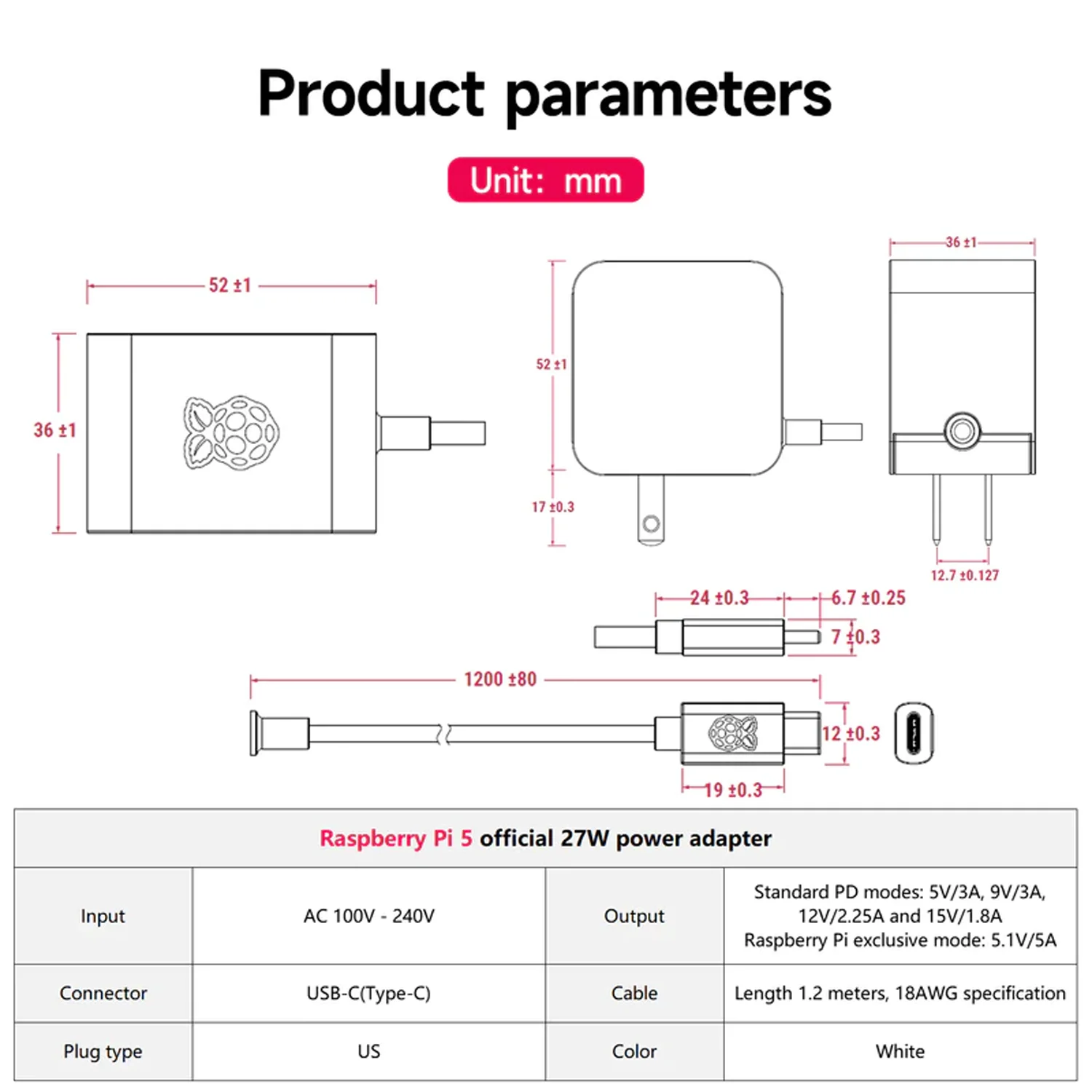 Product parameters

Unit: mm

52 ±1

36 ±1

52 ±1

17 ±0.3

36 ±1

12.7 ±0.127

24 ±0.3

6.7 ±0.25

7 ±0.3

1200 ±80

12 ±0.3

19 ±0.3

| Raspberry Pi 5 official 27W power adapter | | | |
|---|---|---|---|
| Input | AC 100V - 240V | Output | Standard PD modes: 5V/3A, 9V/3A, 12V/2.25A and 15V/1.8A Raspberry Pi exclusive mode: 5.1V/5A |
| Connector | USB-C(Type-C) | Cable | Length 1.2 meters, 18AWG specification |
| Plug type | US | Color | White |