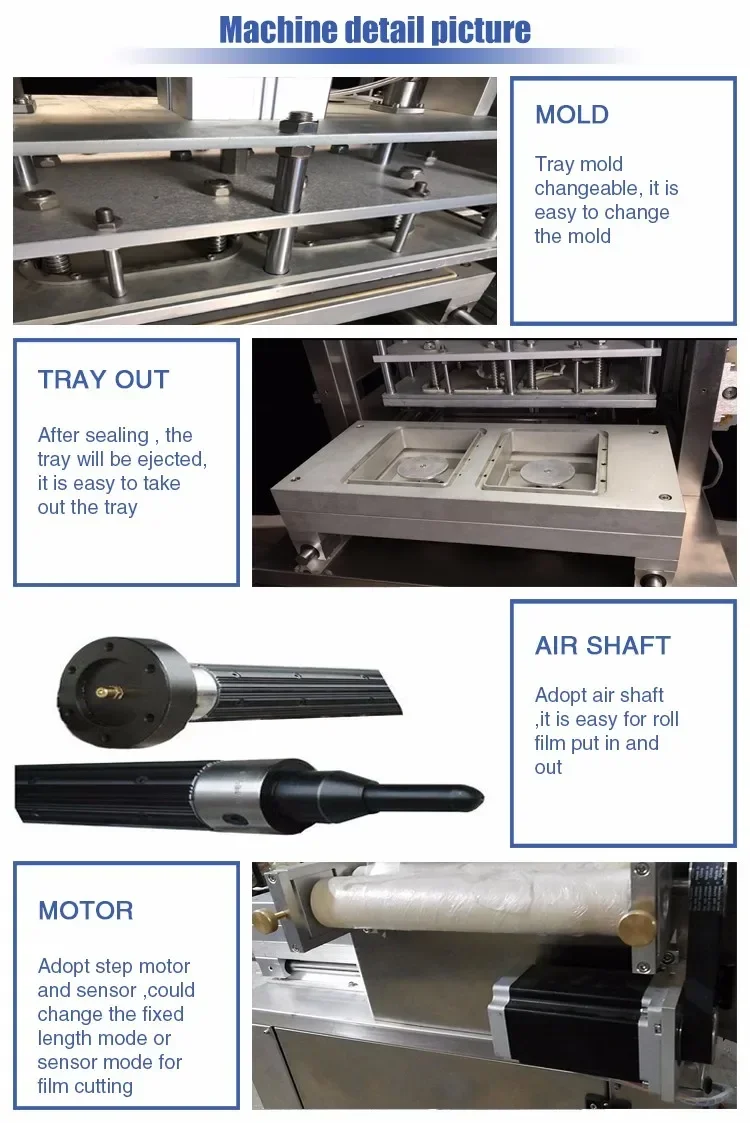 Machine detail picture

MOLD

Tray mold changeable, it is easy to change the mold

TRAY OUT

After sealing , the tray will be ejected, it is easy to take out the tray

AIR SHAFT

Adopt air shaft ,it is easy for roll film put in and out

MOTOR

Adopt step motor and sensor ,could change the fixed length mode or sensor mode for film cutting