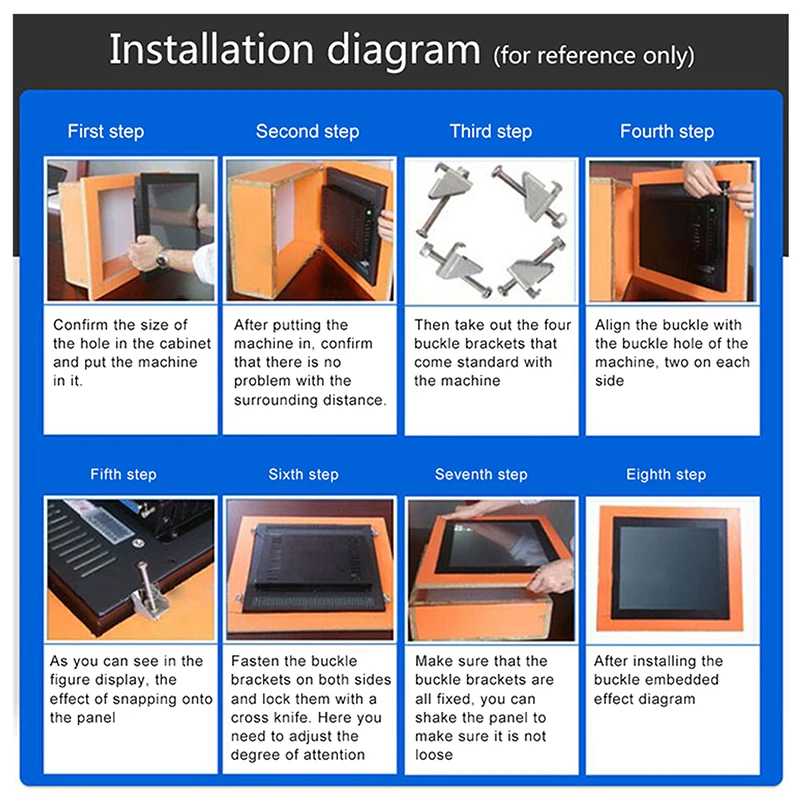 Installation diagram (for reference only)

First step

Confirm the size of the hole in the cabinet and put the machine in it.

Second step

After putting the machine in, confirm that there is no problem with the surrounding distance.

Third step

Then take out the four buckle brackets that come standard with the machine

Fourth step

Align the buckle with the buckle hole of the machine, two on each side

Fifth step

As you can see in the figure display, the effect of snapping onto the panel

Sixth step

Fasten the buckle brackets on both sides and lock them with a cross knife. Here you need to adjust the degree of attention

Seventh step

Make sure that the buckle brackets are all fixed, you can shake the panel to make sure it is not loose

Eighth step

After installing the buckle embedded effect diagram