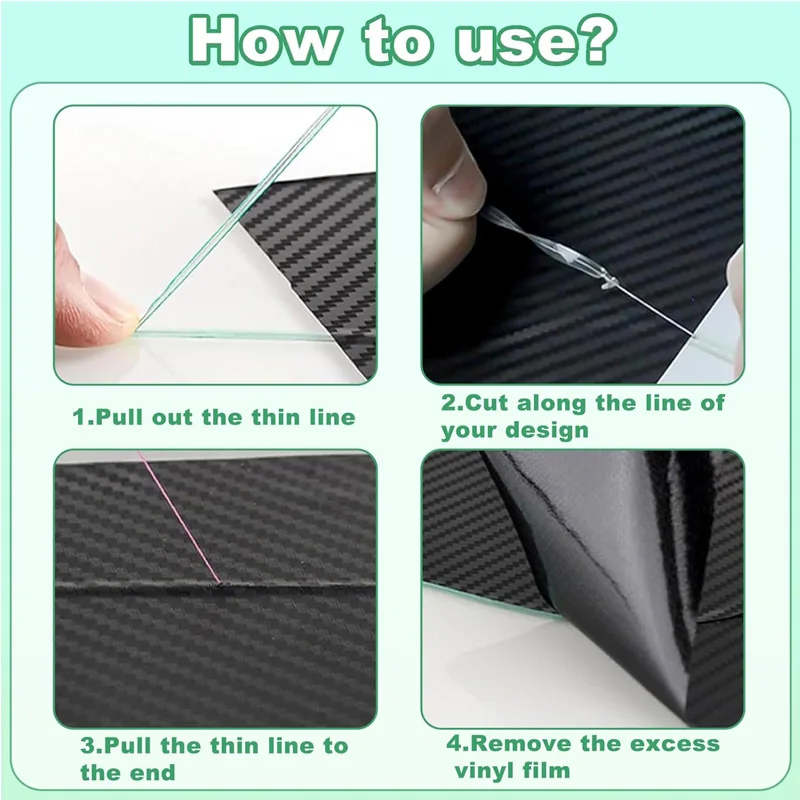 How to use?

1.Pull out the thin line

2.Cut along the line of your design

3.Pull the thin line to the end

4.Remove the excess vinyl film