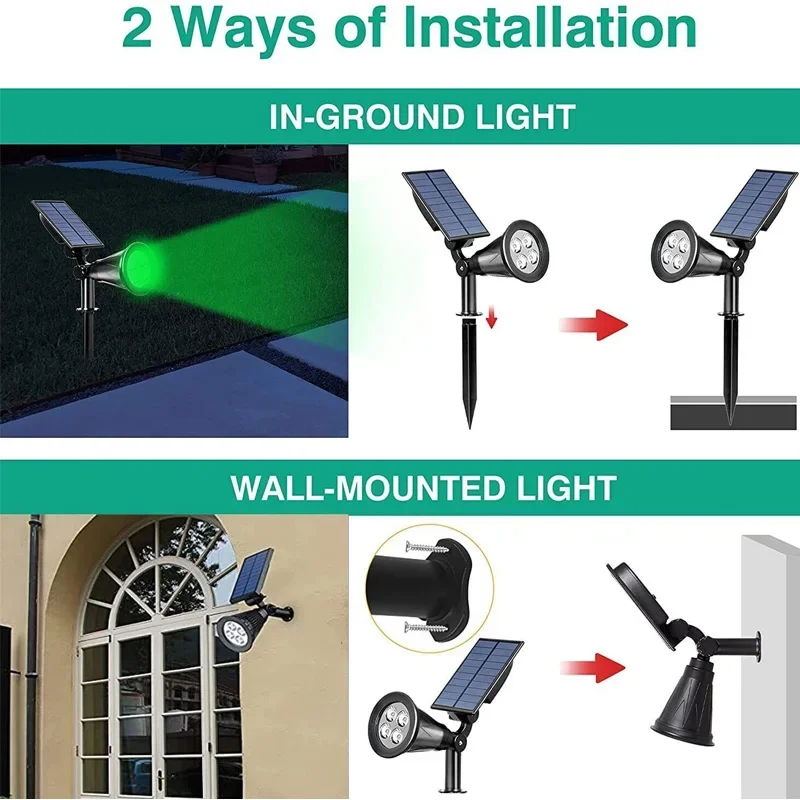 2 Ways of Installation

IN-GROUND LIGHT

WALL-MOUNTED LIGHT