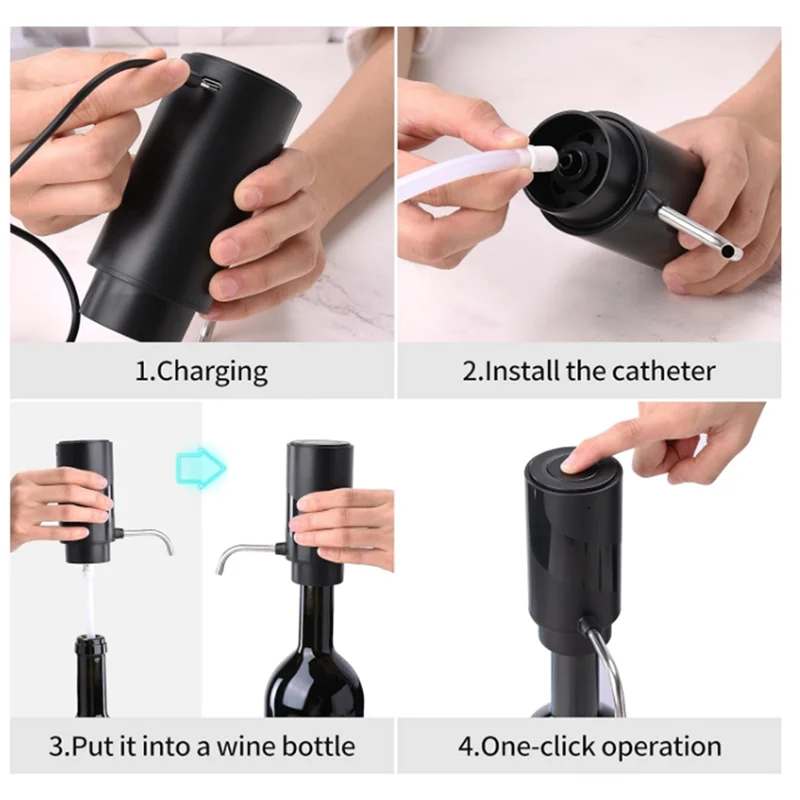 1.Charging

2.Install the catheter

3.Put it into a wine bottle

4.One-click operation