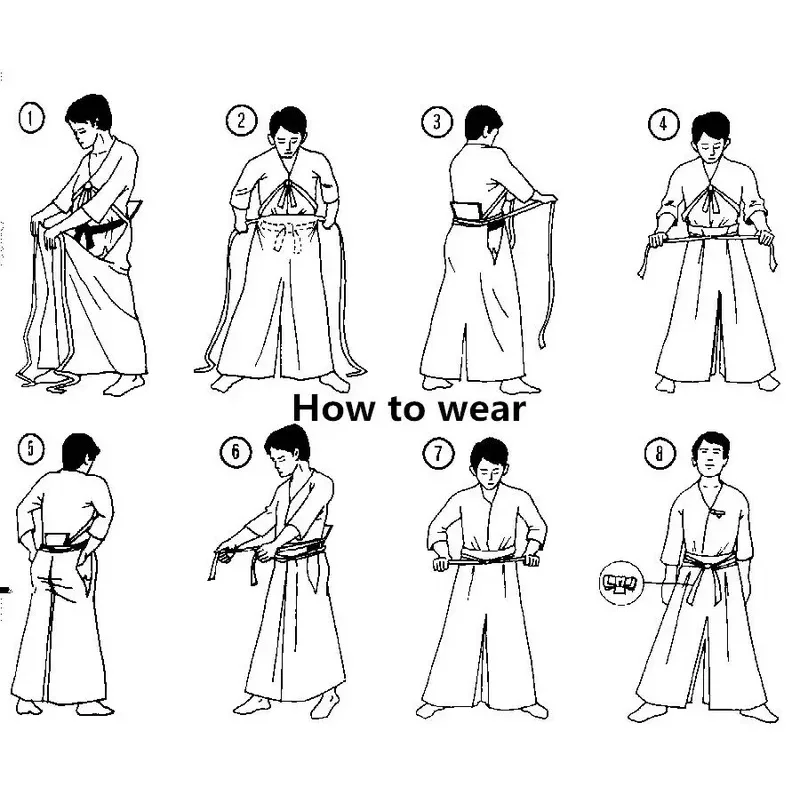 1

2

3

4

How to wear

5

6

7

8