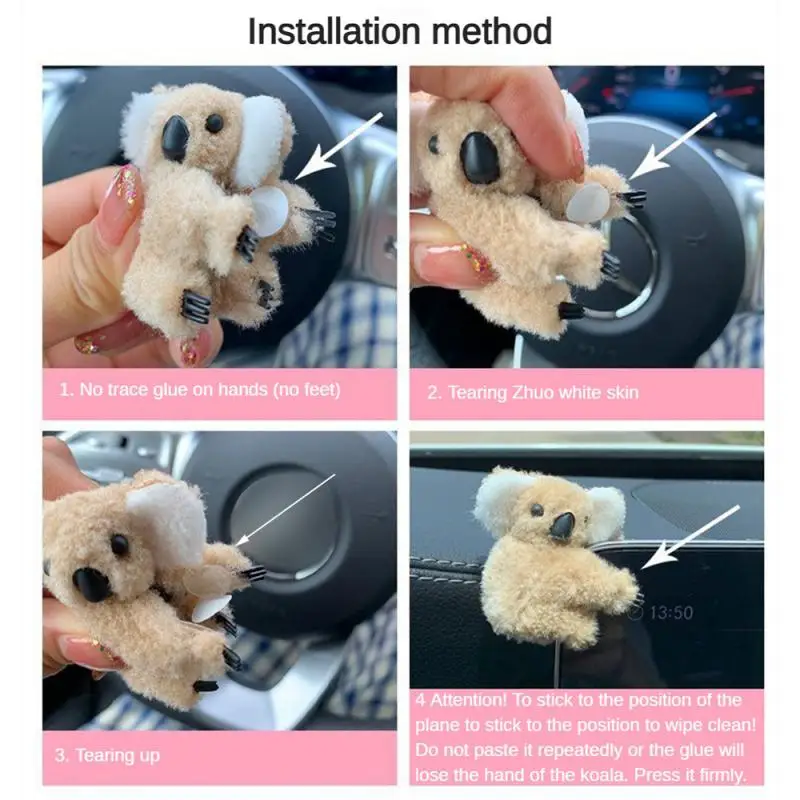 Installation method

1. No trace glue on hands (no feet)

2. Tearing Zhuo white skin

3. Tearing up

13:50

4 Attention! To stick to the position of the plane to stick to the position to wipe clean! Do not paste it repeatedly or the glue will lose the hand of the koala. Press it firmly.