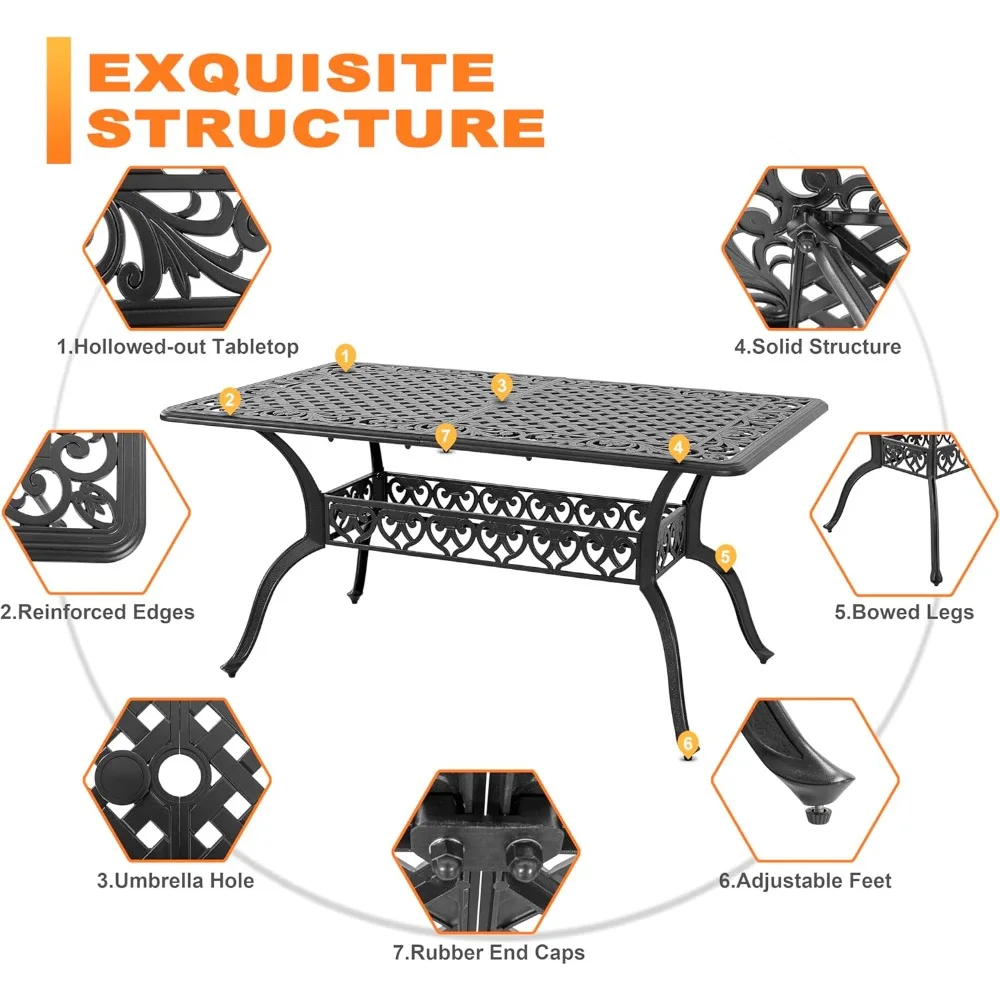 EXQUISITE STRUCTURE

1.Hollowed-out Tabletop

4.Solid Structure

1

2

3

7

4

5

6

2.Reinforced Edges

5.Bowed Legs

3.Umbrella Hole

6.Adjustable Feet

7.Rubber End Caps