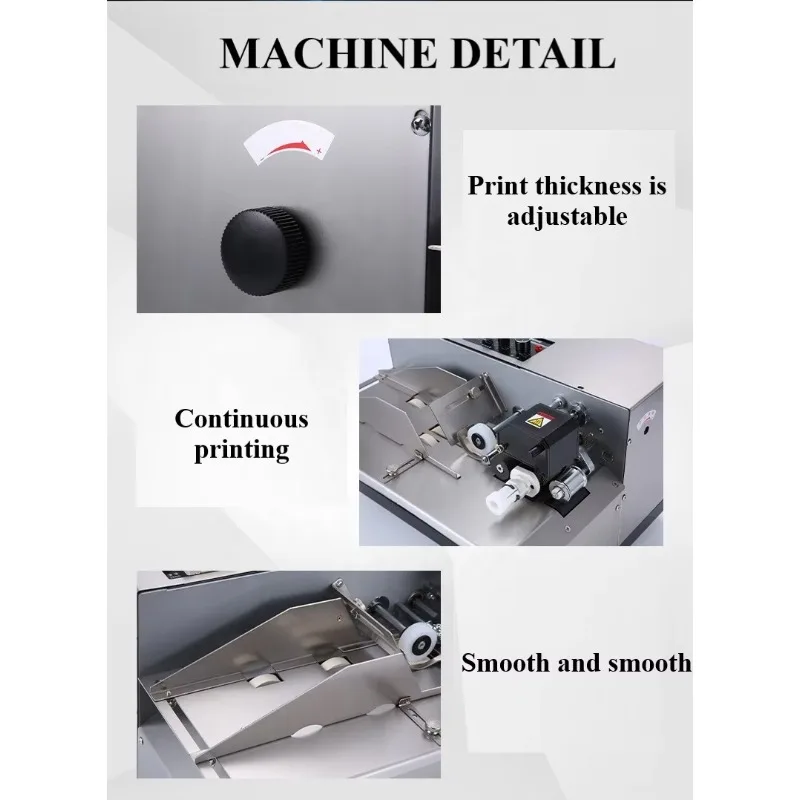 MACHINE DETAIL

+

Print thickness is adjustable

Continuous printing

Smooth and smooth