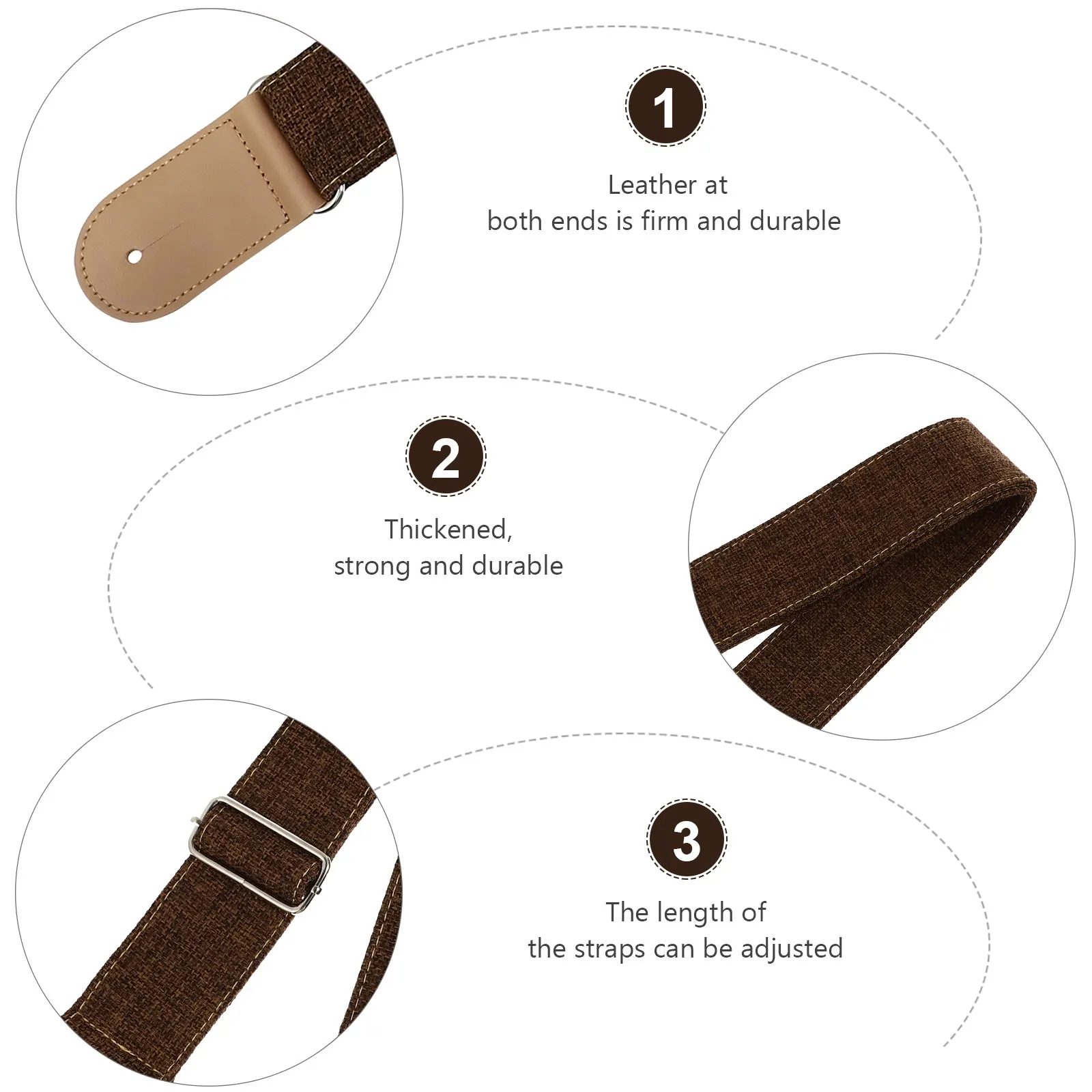 1

Leather at
both ends is firm and durable

2

Thickened,
strong and durable

3

The length of
the straps can be adjusted