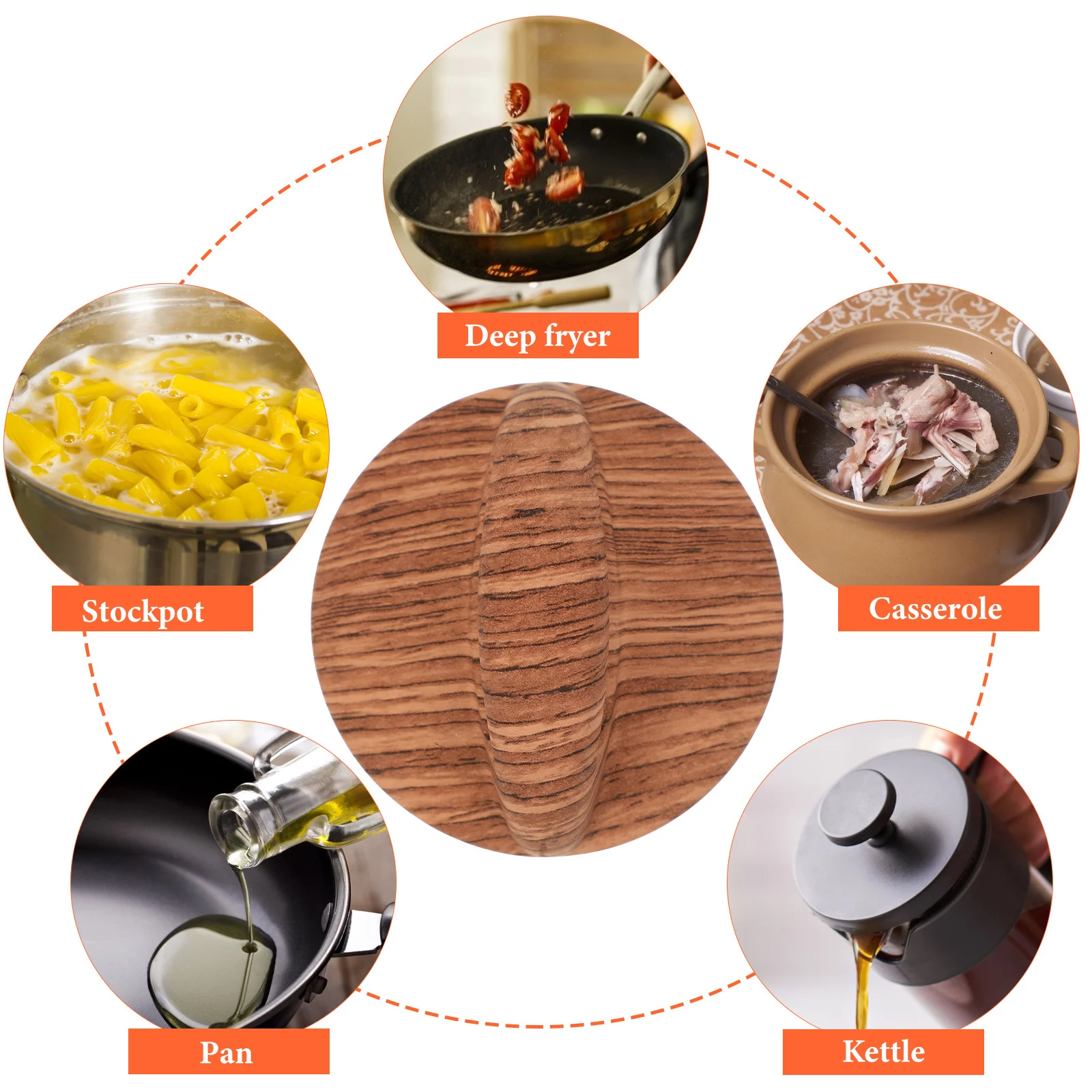 Deep fryer

Stockpot

Casserole

Pan

Kettle