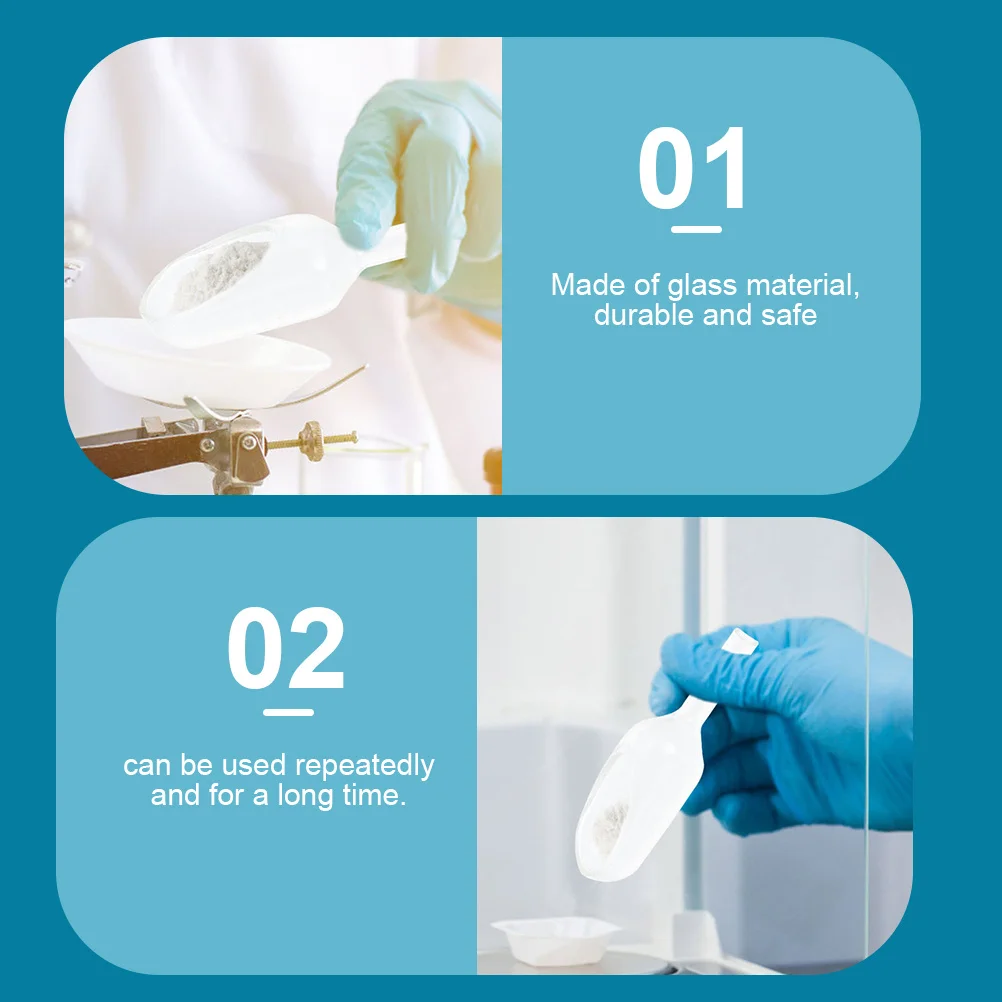 01

Made of glass material, durable and safe

02

can be used repeatedly and for a long time.