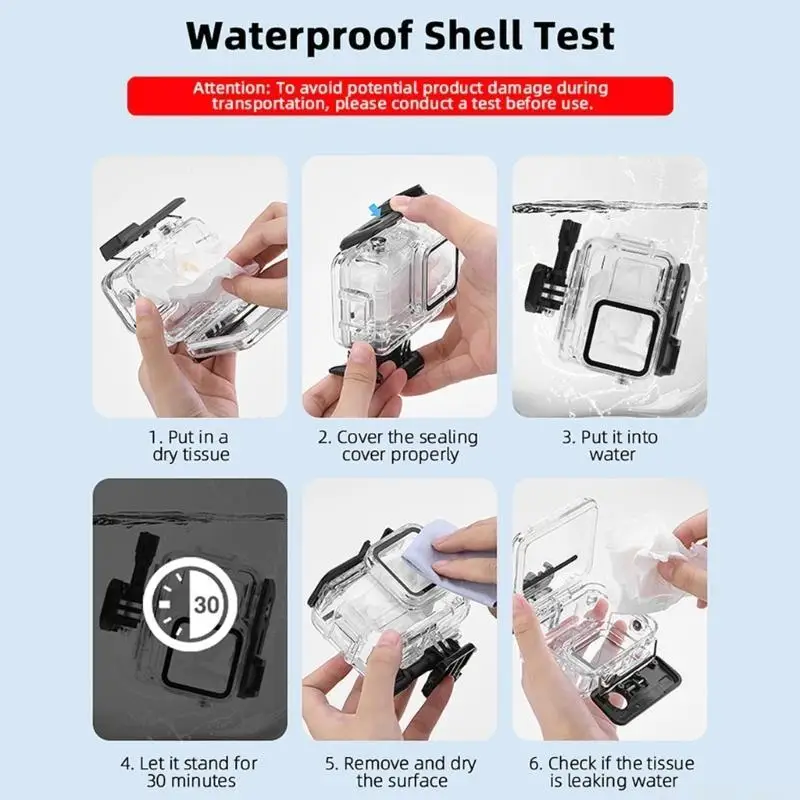 Waterproof Shell Test

Attention: To avoid potential product damage during transportation, please conduct a test before use.

1. Put in a dry tissue

2. Cover the sealing cover properly

3. Put it into water

30

4. Let it stand for 30 minutes

5. Remove and dry the surface

6. Check if the tissue is leaking water