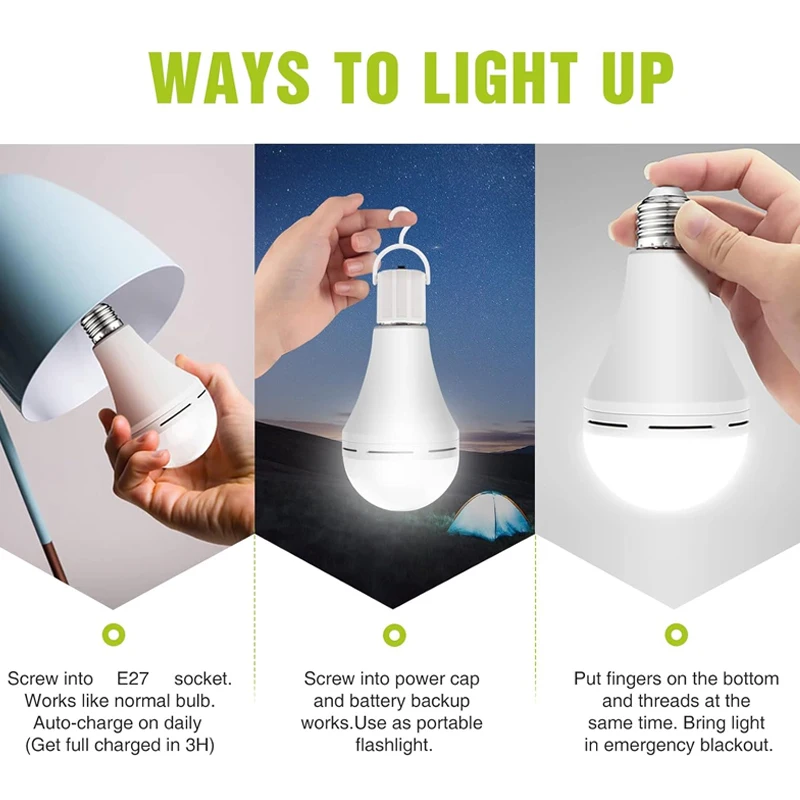 WAYS TO LIGHT UP

Screw into E27 socket. Works like normal bulb. Auto-charge on daily (Get full charged in 3H)

Screw into power cap and battery backup works.Use as portable flashlight.

Put fingers on the bottom and threads at the same time. Bring light in emergency blackout.