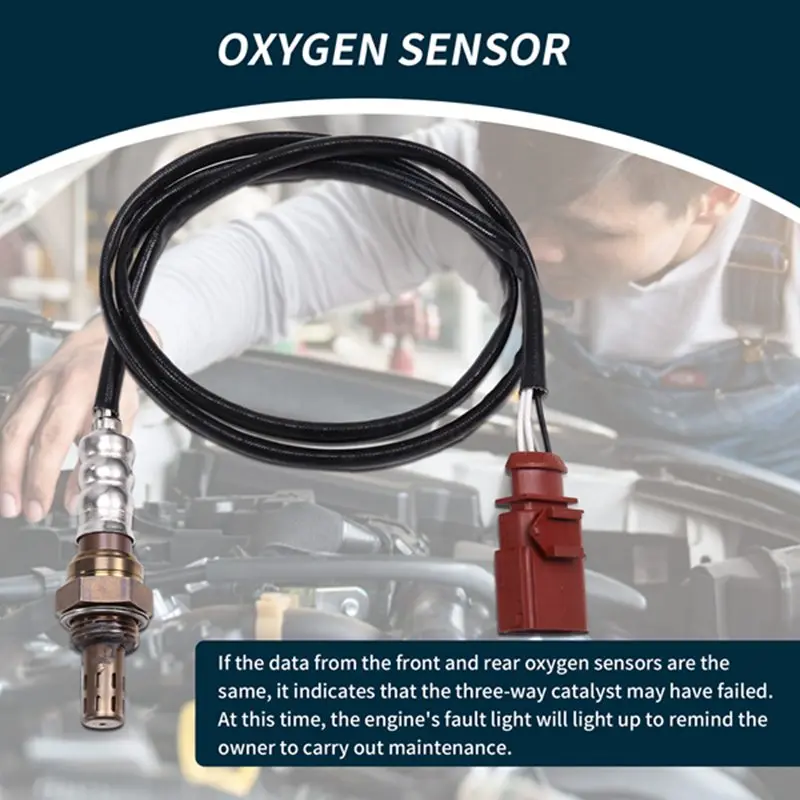 OXYGEN SENSOR

If the data from the front and rear oxygen sensors are the same, it indicates that the three-way catalyst may have failed. At this time, the engine's fault light will light up to remind the owner to carry out maintenance.