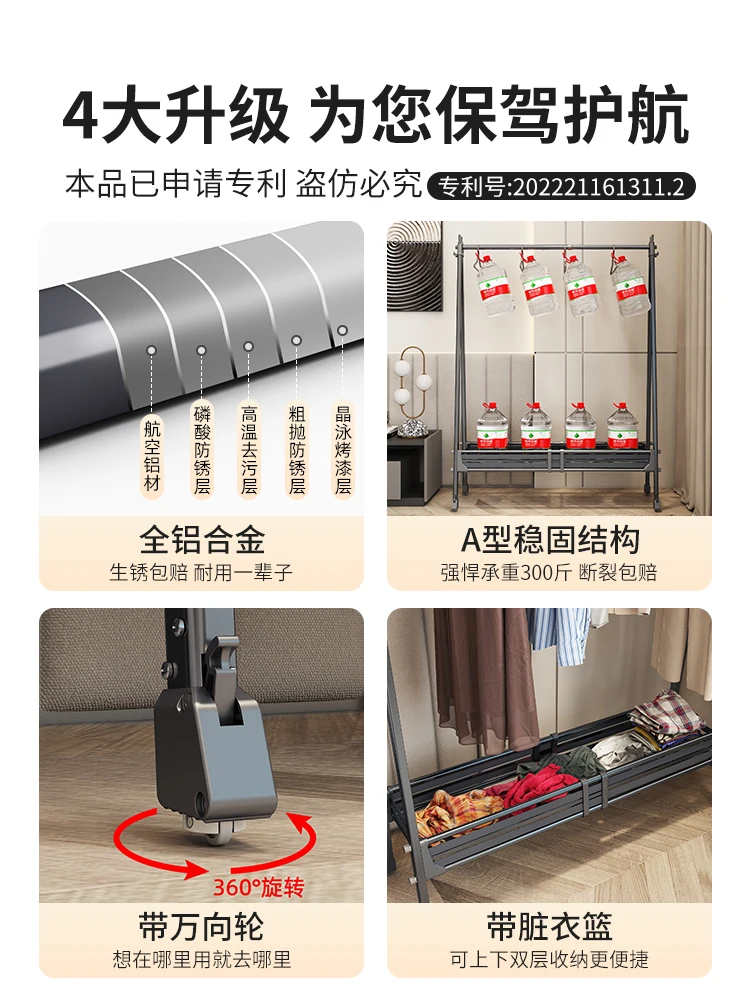 4大升级 为您保驾护航

本品已申请专利 盗仿必究 专利号:202221161311.2

航空铝材

磷酸防锈层

高温去污层

粗抛防锈层

晶泳烤漆层

全铝合金

生锈包赔 耐用一辈子

A型稳固结构

强悍承重300斤 断裂包赔

360°旋转

带万向轮

想在哪里用就去哪里

带脏衣篮

可上下双层收纳更便捷