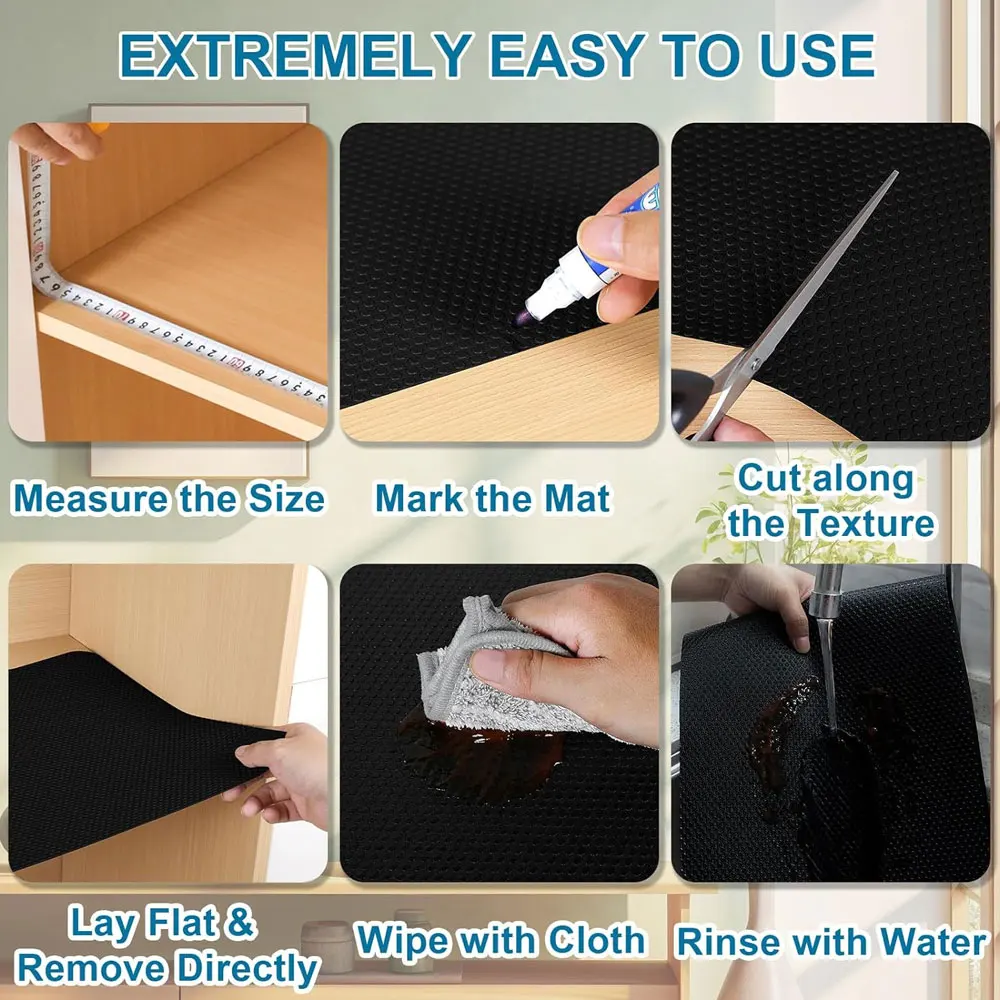 EXTREMELY EASY TO USE

Measure the Size

Mark the Mat

Cut along the Texture

Lay Flat & Remove Directly

Wipe with Cloth

Rinse with Water